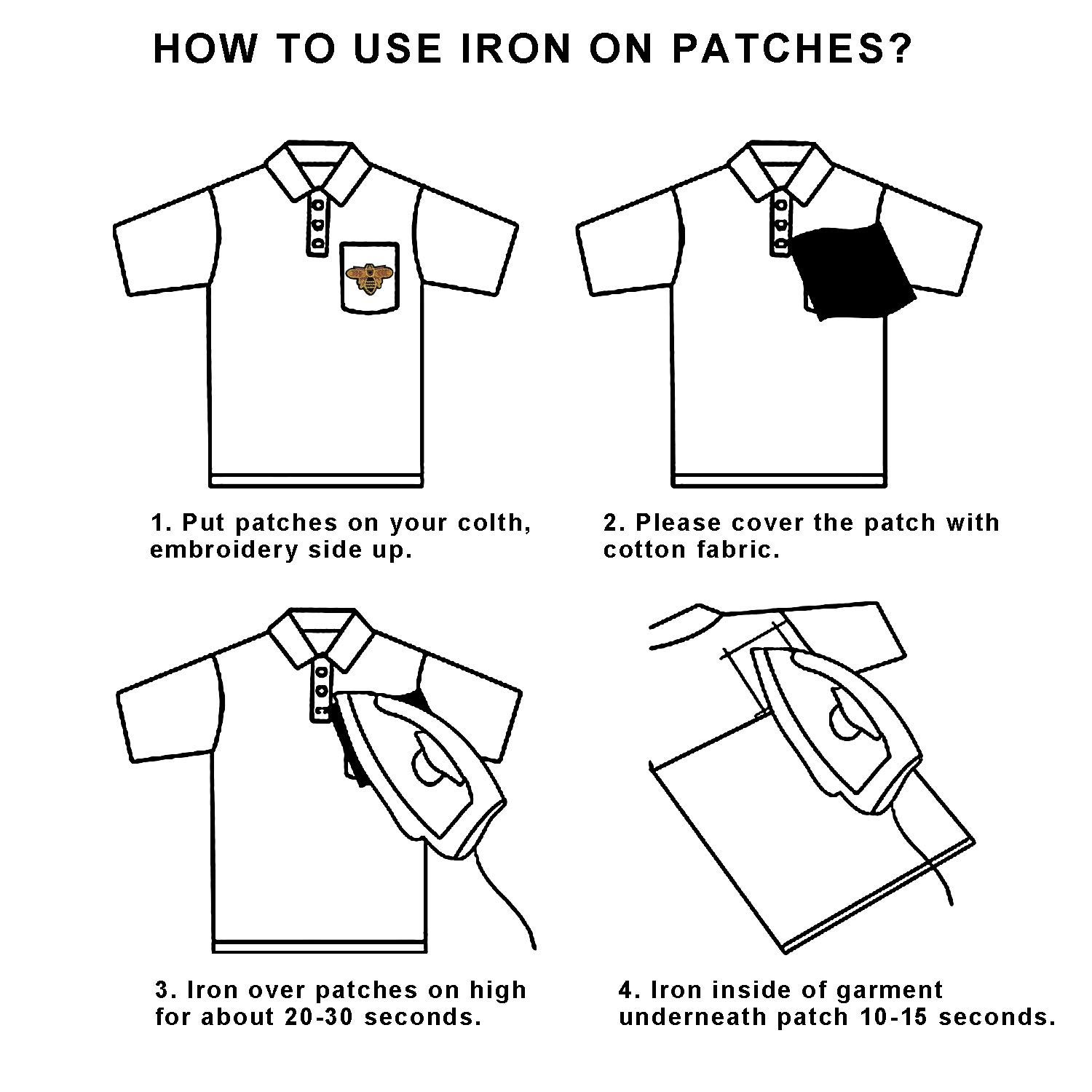 HOW TO USE IRON ON PATCHES?

1. Put patches on your colth, embroidery side up.

2. Please cover the patch with cotton fabric.

3. Iron over patches on high for about 20-30 seconds.

4. Iron inside of garment underneath patch 10-15 seconds.