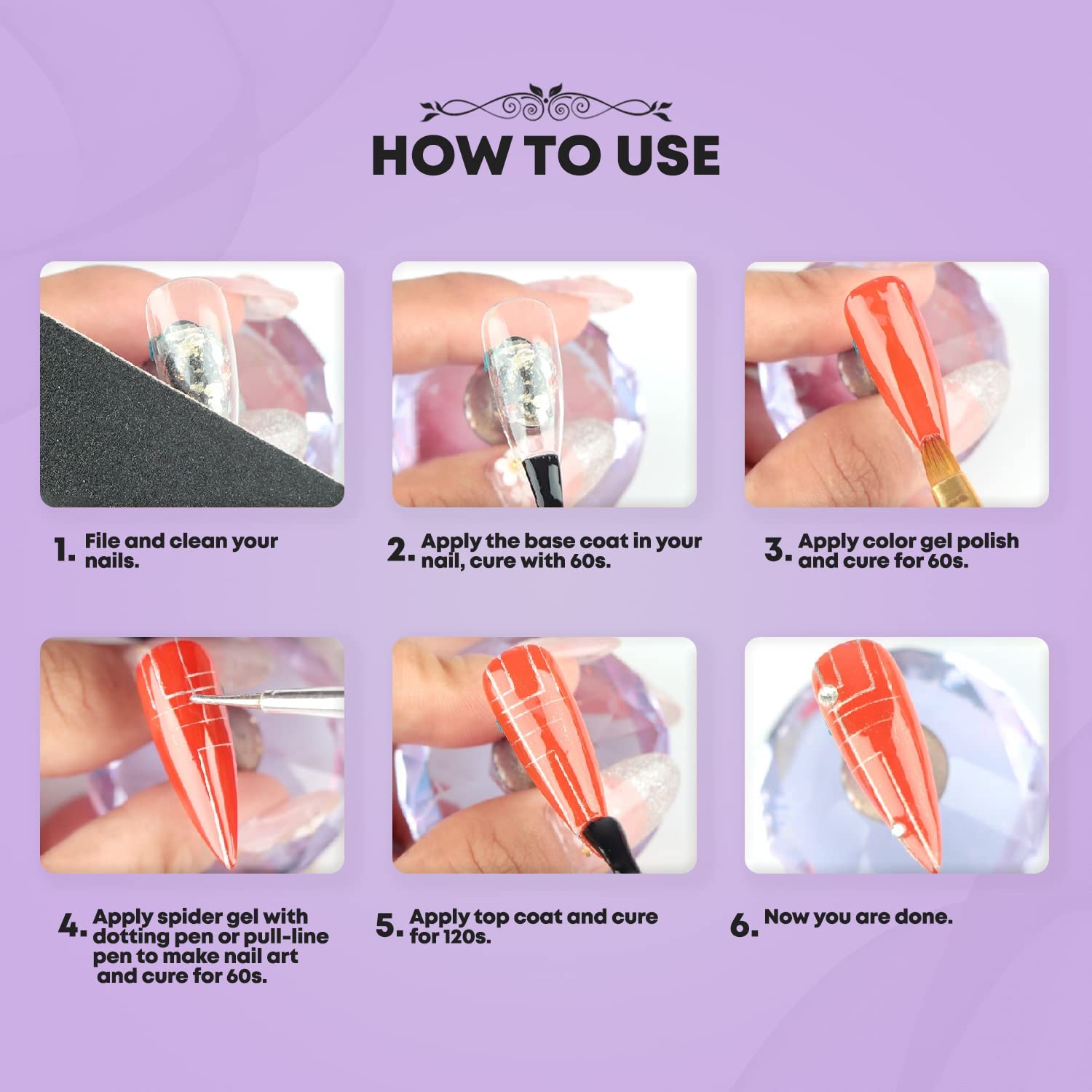 HOW TO USE

1. File and clean your nails.

2. Apply the base coat in your nail, cure with 60s.

3. Apply color gel polish and cure for 60s.

4. Apply spider gel with dotting pen or pull-line pen to make nail art and cure for 60s.

5. Apply top coat and cure for 120s.

6. Now you are done.