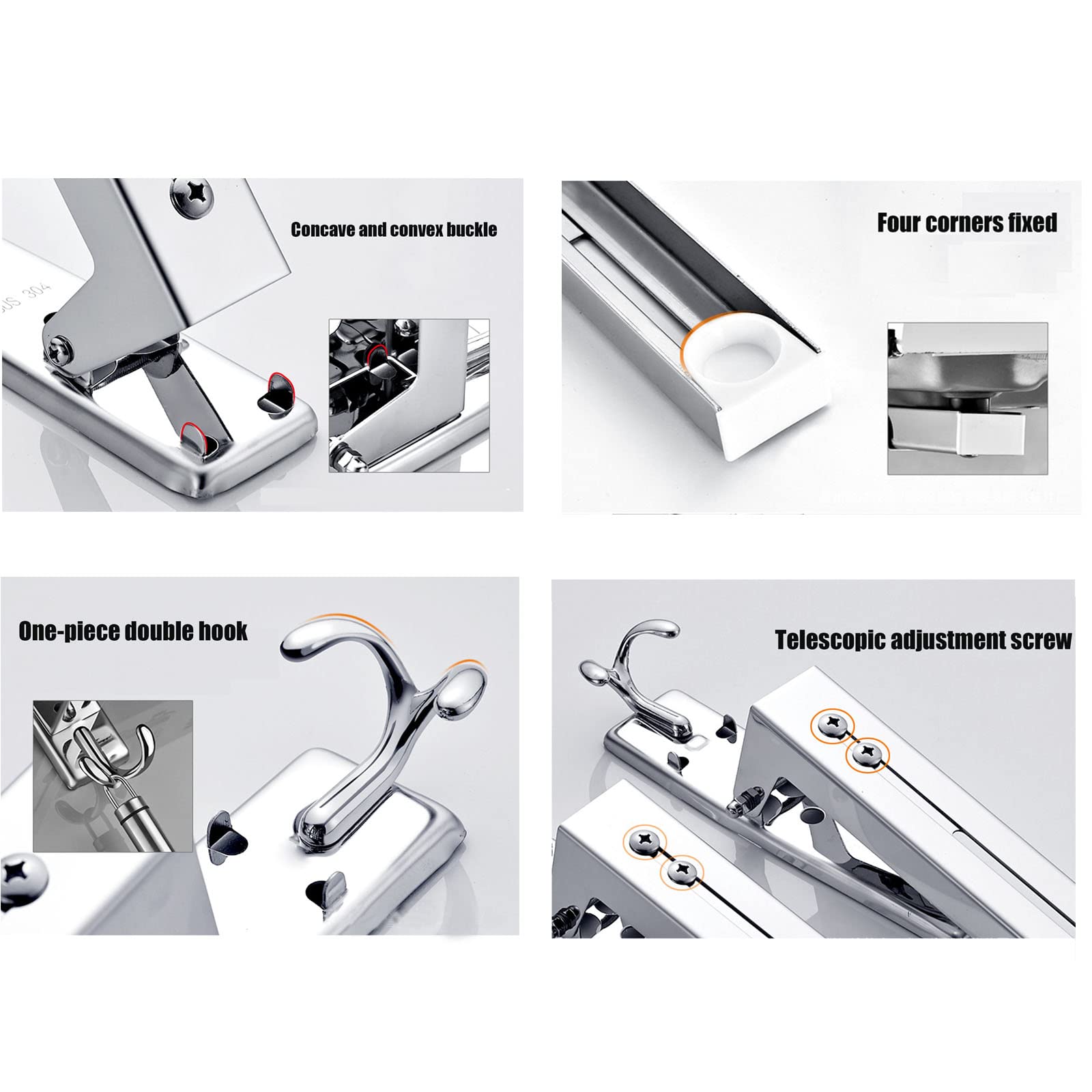 Concave and convex buckle

SUS 304

Four corners fixed

One-piece double hook

Telescopic adjustment screw