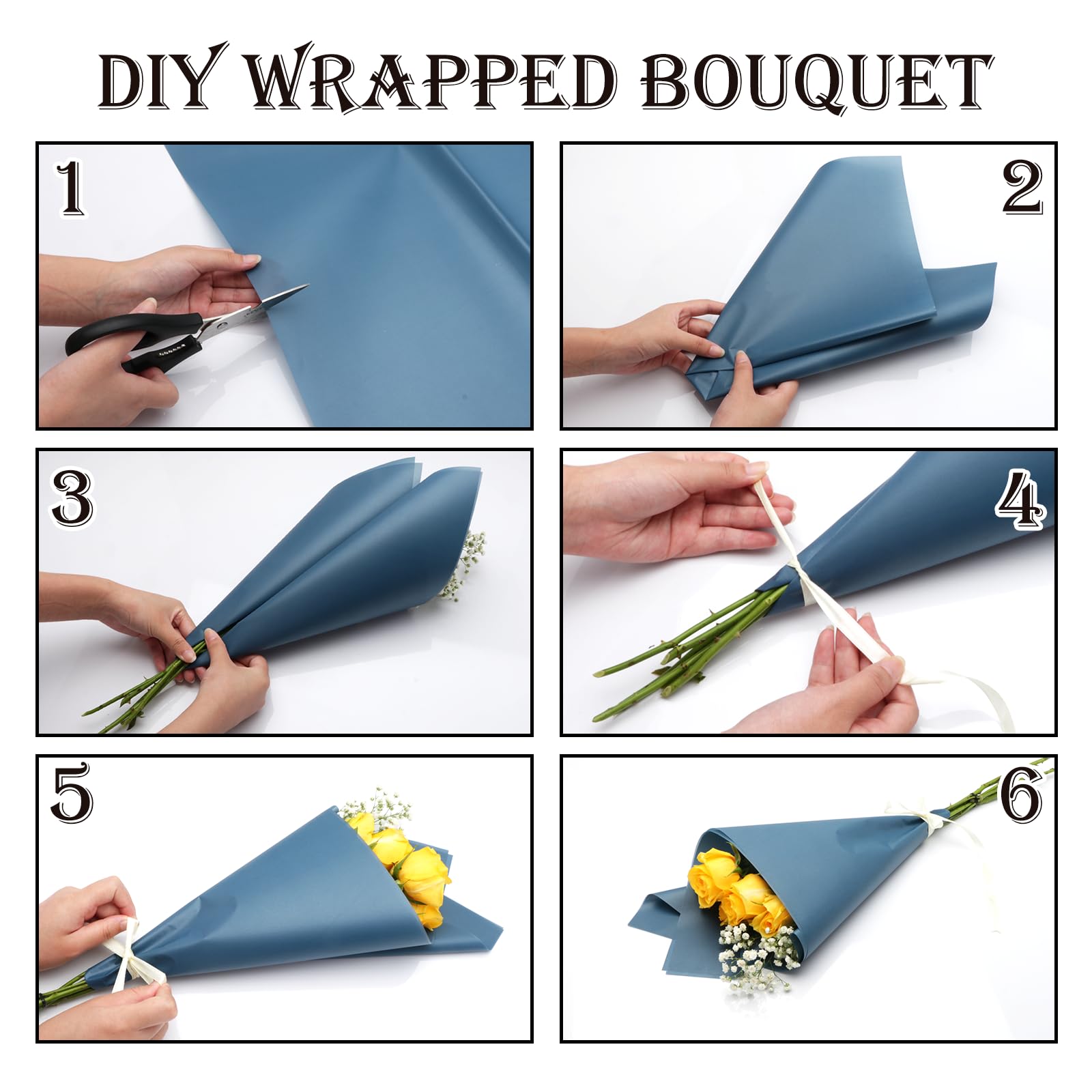 DIY WRAPPED BOUQUET

1

2

3

4

5

6