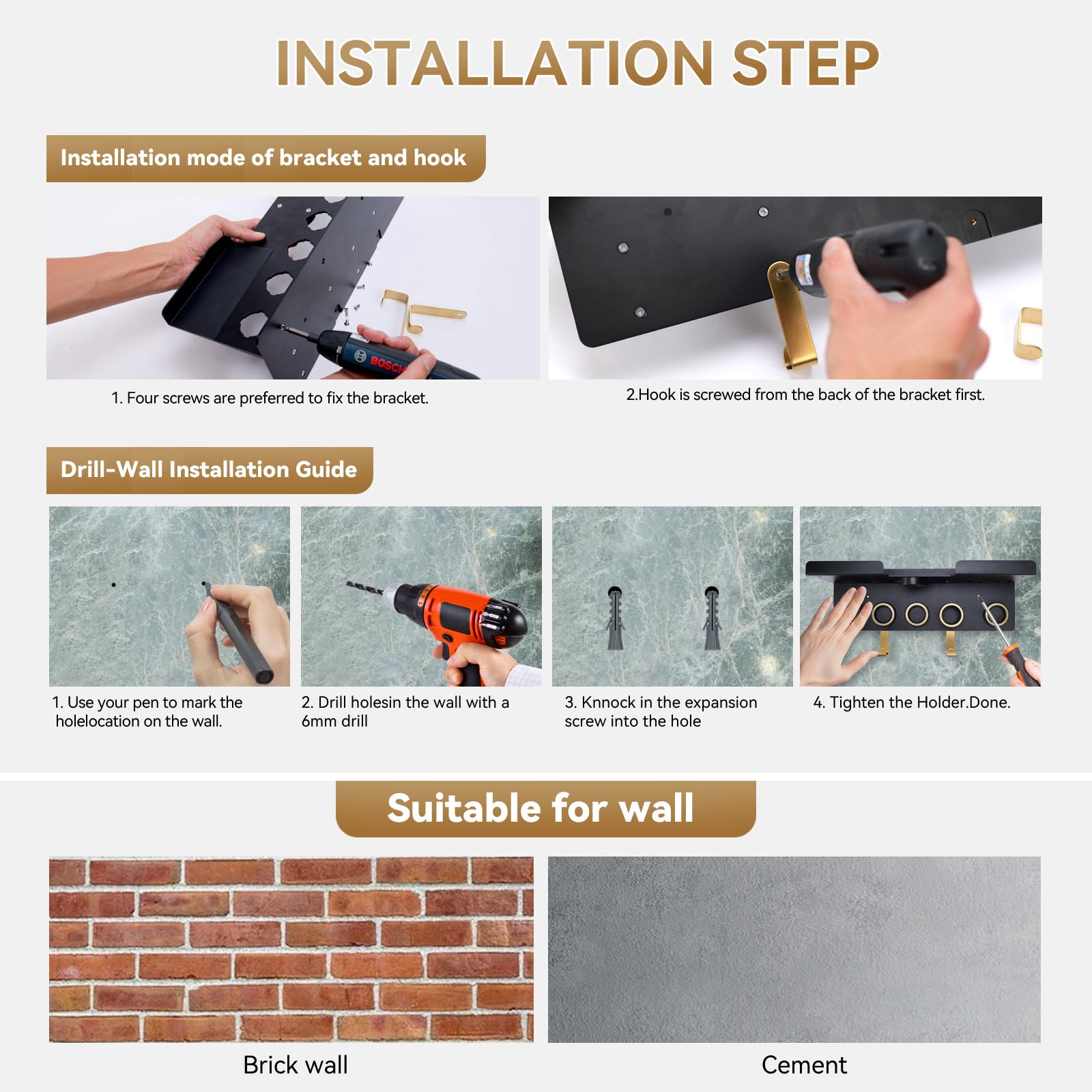 INSTALLATION STEP

Installation mode of bracket and hook

BOSCH

1. Four screws are preferred to fix the bracket.

2.Hook is screwed from the back of the bracket first.

Drill-Wall Installation Guide

1. Use your pen to mark the holelocation on the wall.

2. Drill holesin the wall with a 6mm drill

3. Knnock in the expansion screw into the hole

4. Tighten the Holder.Done.

Suitable for wall

Brick wall

Cement