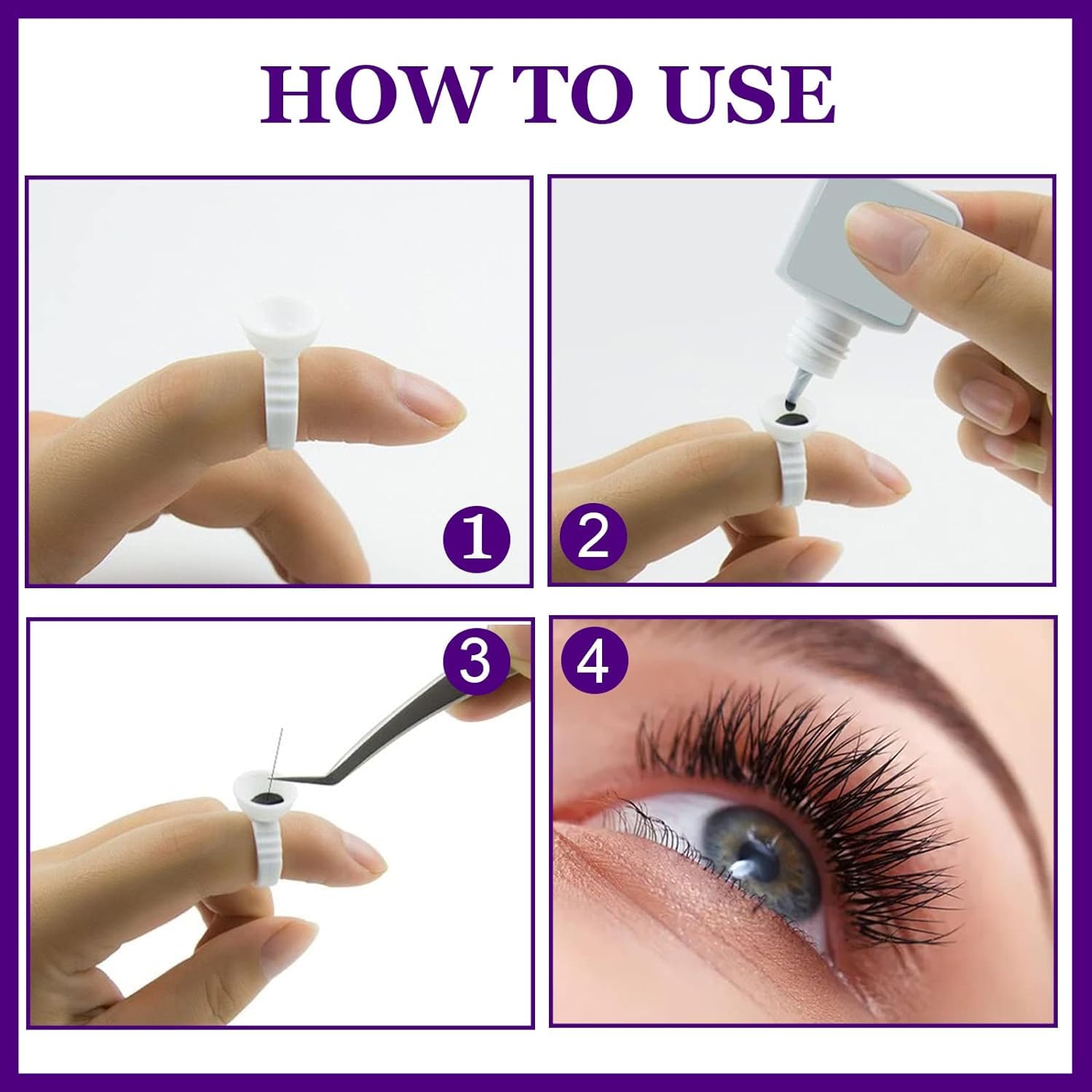 HOW TO USE

1

2

3

4