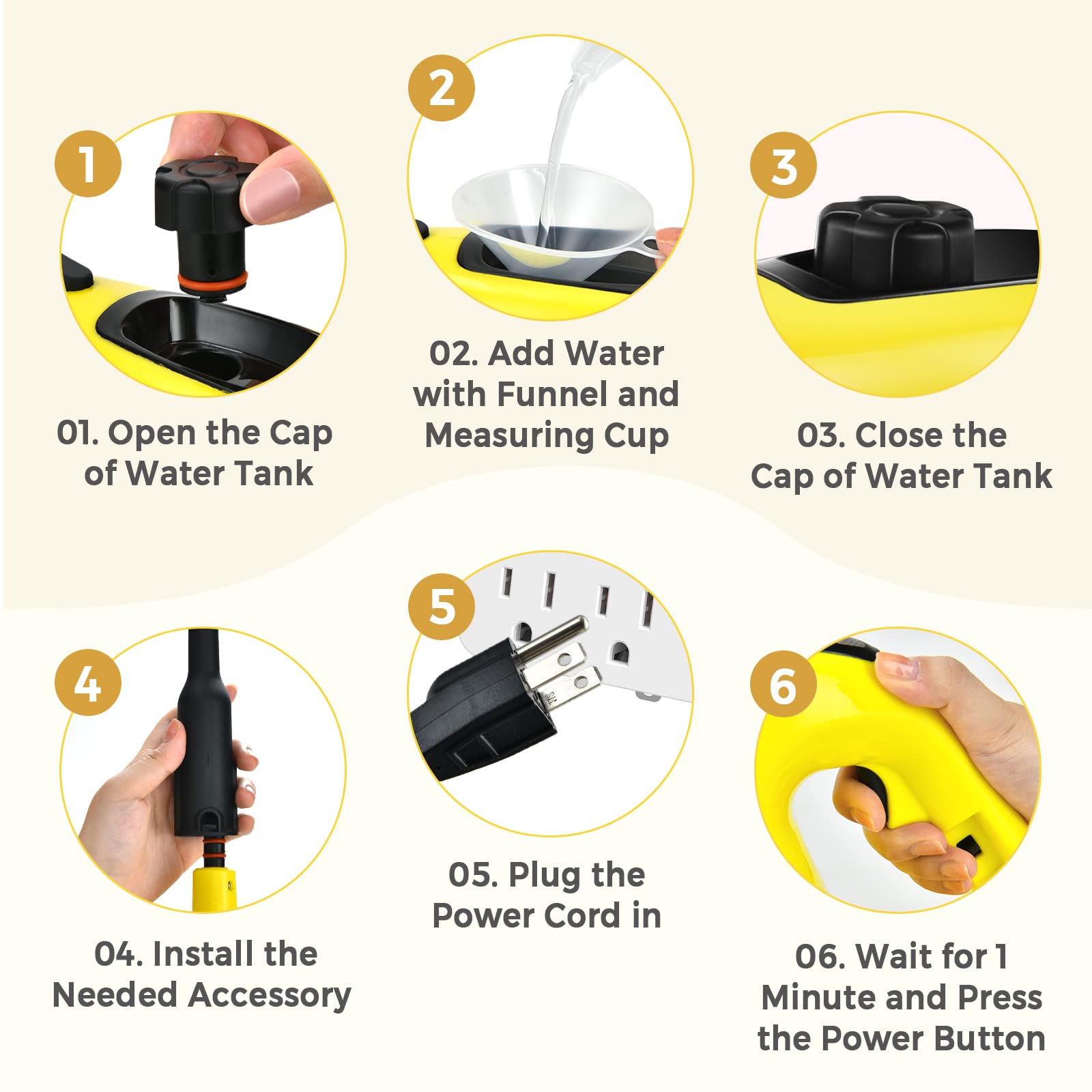 1

01. Open the Cap of Water Tank

2

02. Add Water with Funnel and Measuring Cup

3

03. Close the Cap of Water Tank

4

04. Install the Needed Accessory

5

05. Plug the Power Cord in

6

06. Wait for 1 Minute and Press the Power Button