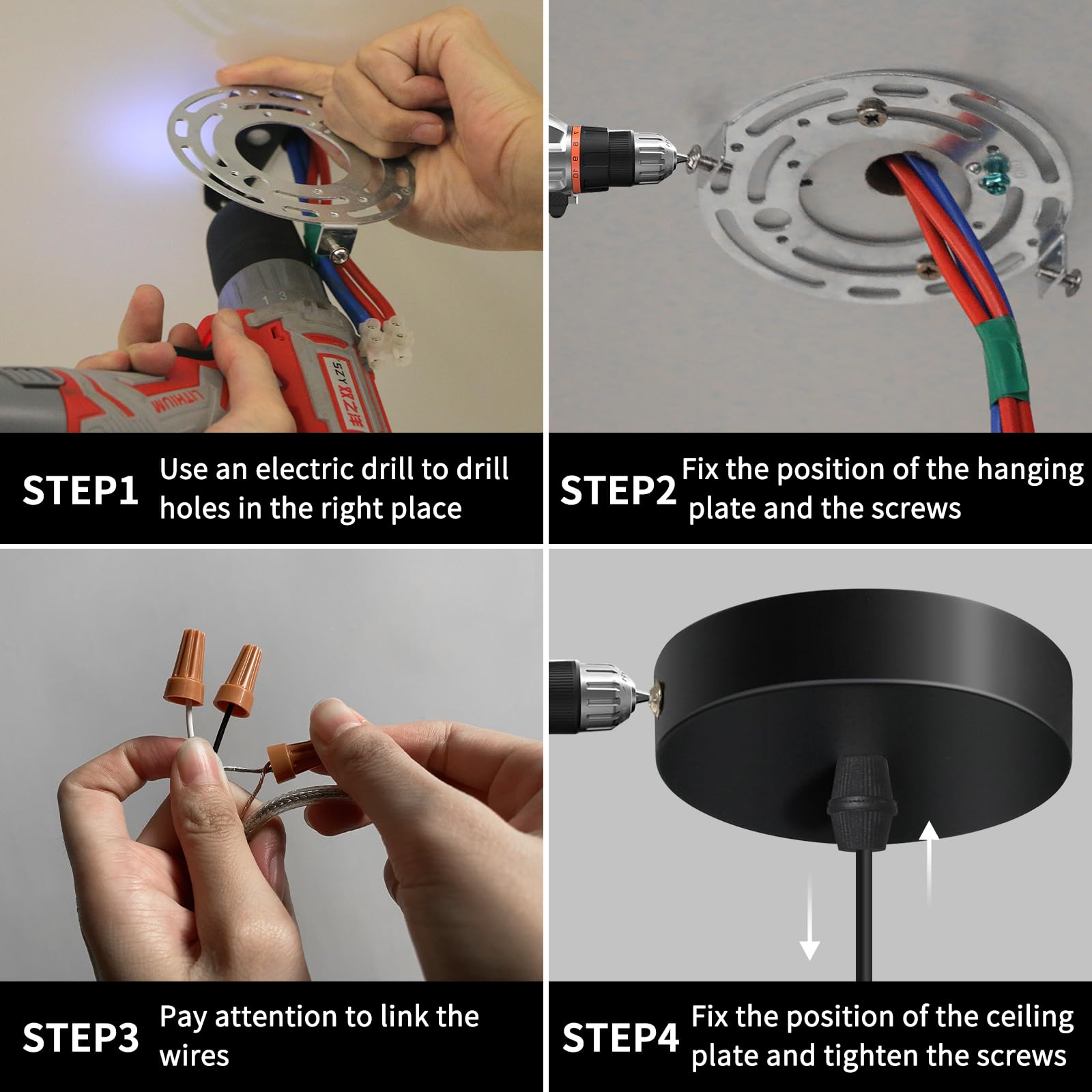 LITHIUM

SZY 双之洋

STEP1 Use an electric drill to drill holes in the right place

STEP2 Fix the position of the hanging plate and the screws

STEP3 Pay attention to link the wires

STEP4 Fix the position of the ceiling plate and tighten the screws