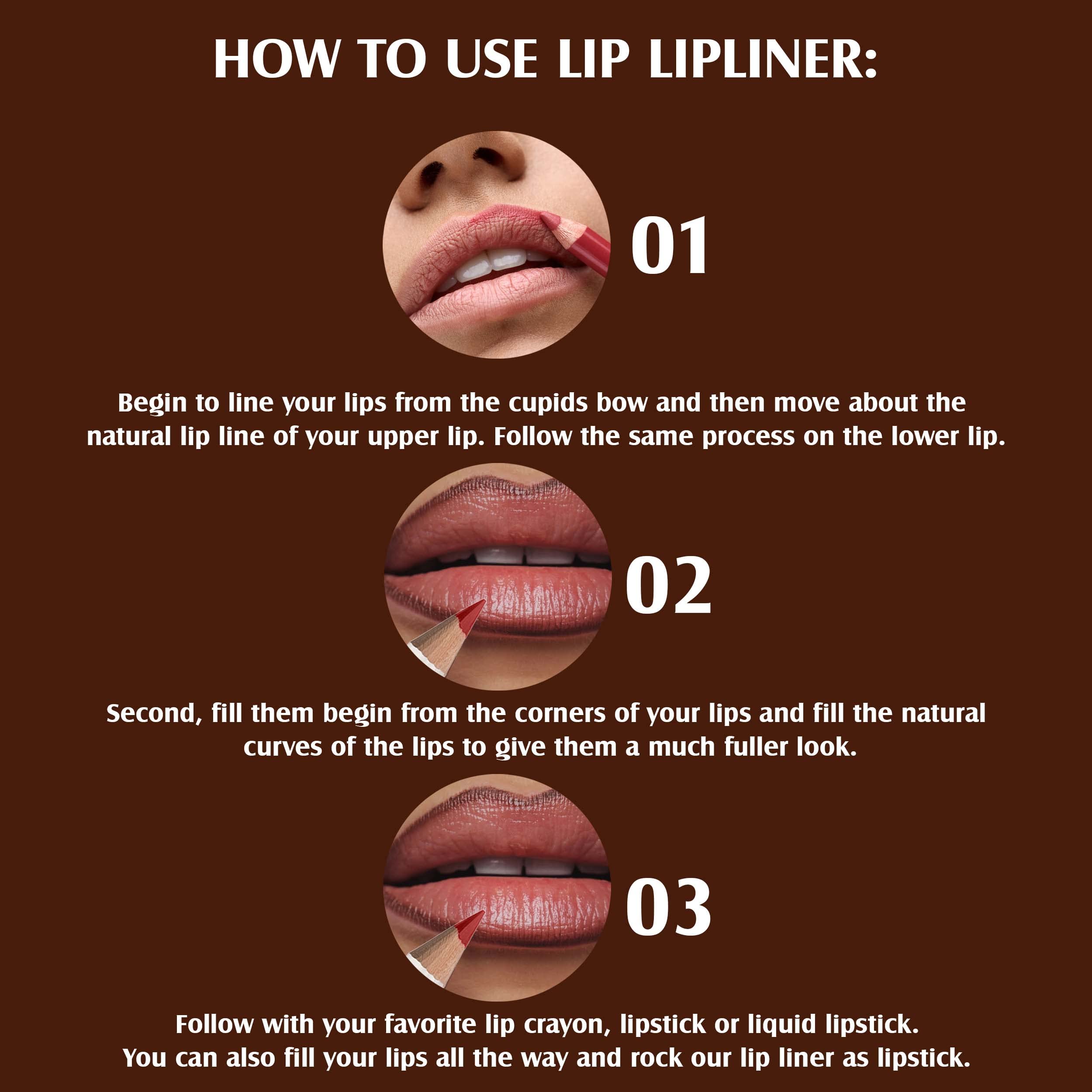 HOW TO USE LIP LIPLINER:

01

Begin to line your lips from the cupids bow and then move about the natural lip line of your upper lip. Follow the same process on the lower lip.

02

Second, fill them begin from the corners of your lips and fill the natural curves of the lips to give them a much fuller look.

03

Follow with your favorite lip crayon, lipstick or liquid lipstick.
You can also fill your lips all the way and rock our lip liner as lipstick.