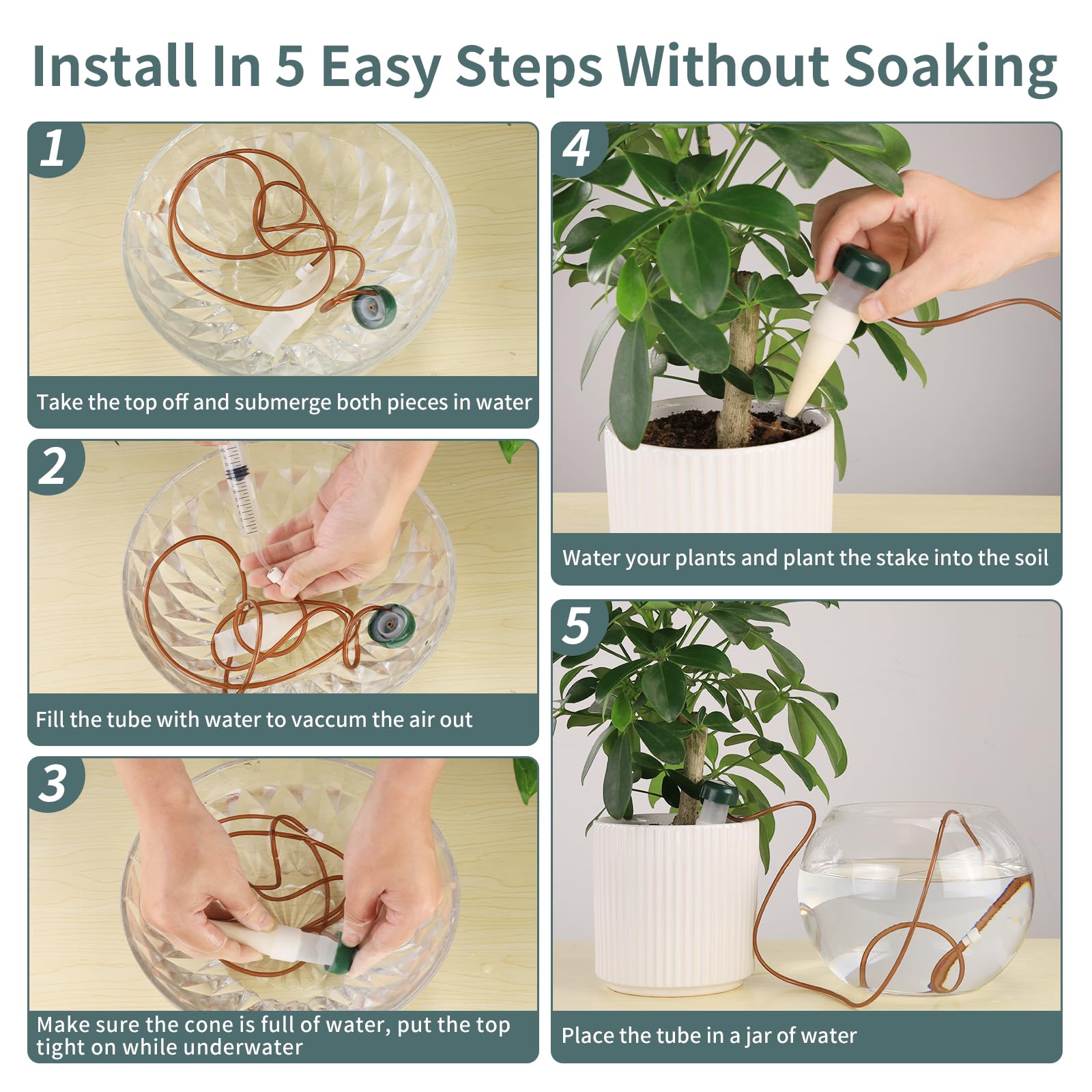 Install In 5 Easy Steps Without Soaking

1

Take the top off and submerge both pieces in water

2

Fill the tube with water to vaccum the air out

3

Make sure the cone is full of water, put the top tight on while underwater

4

Water your plants and plant the stake into the soil

5

Place the tube in a jar of water