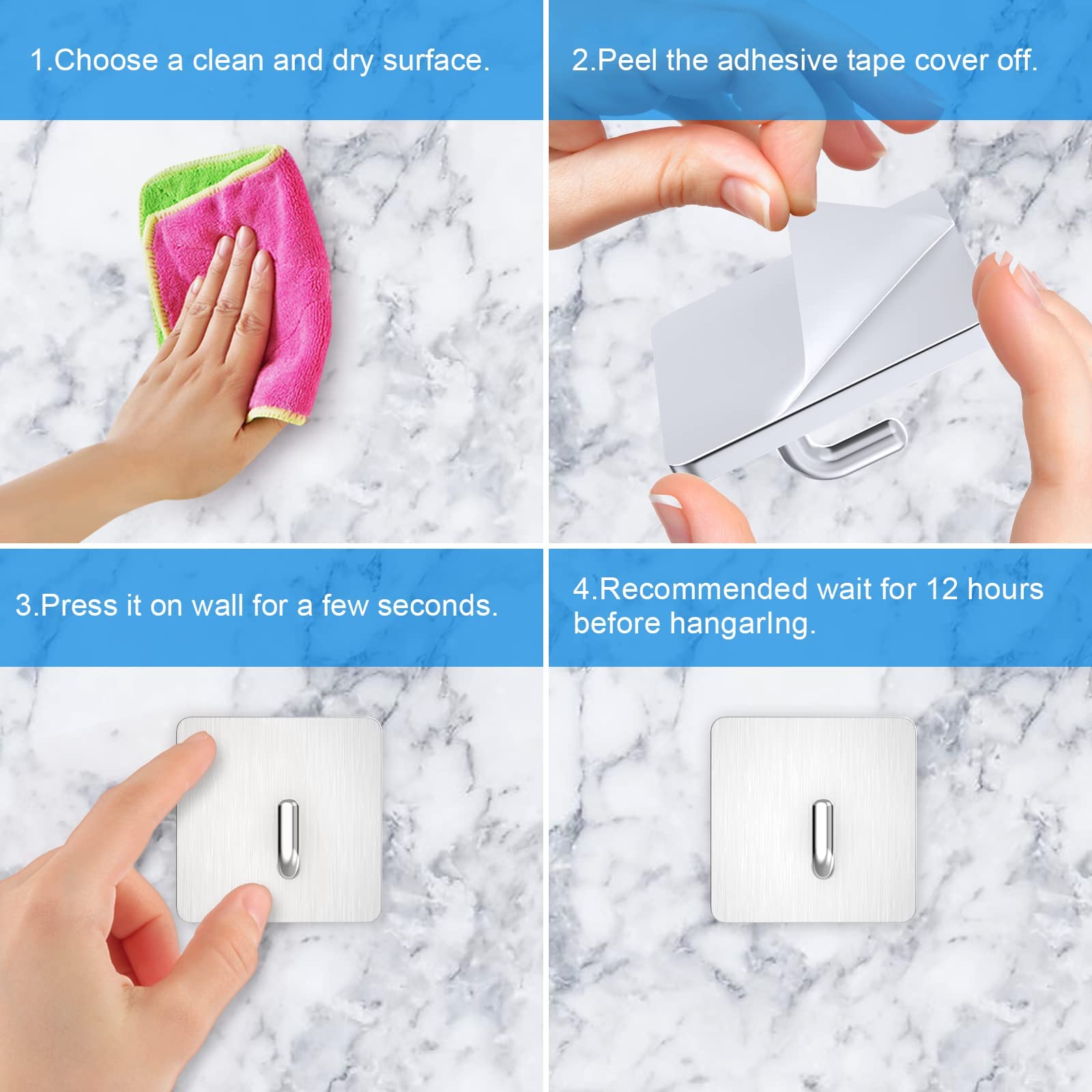 1.Choose a clean and dry surface.

2.Peel the adhesive tape cover off.

3.Press it on wall for a few seconds.

4.Recommended wait for 12 hours before hangarIng.