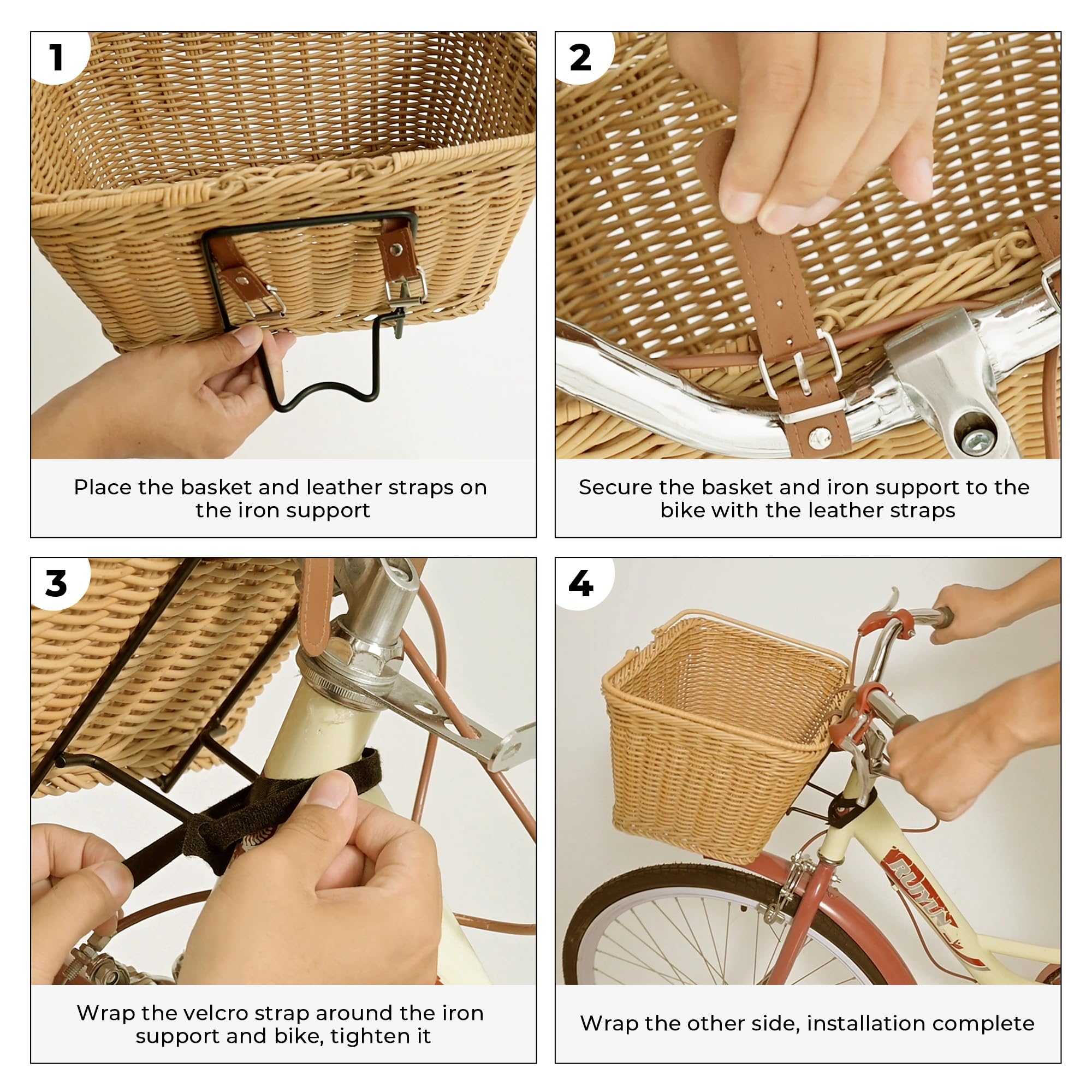 1

Place the basket and leather straps on the iron support

2

Secure the basket and iron support to the bike with the leather straps

3

Wrap the velcro strap around the iron support and bike, tighten it

4

RUIYUN

Wrap the other side, installation complete