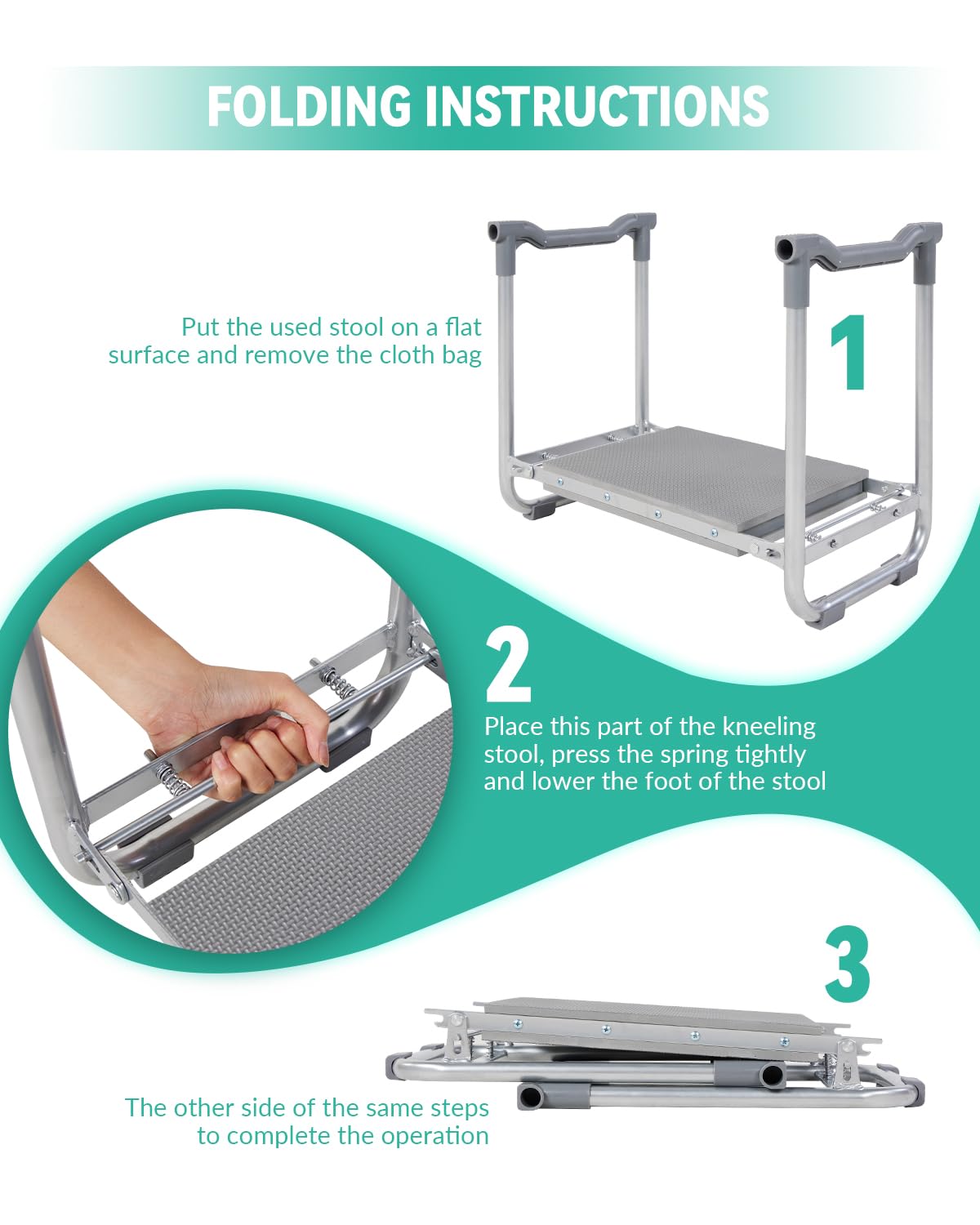 FOLDING INSTRUCTIONS

Put the used stool on a flat surface and remove the cloth bag

1

2

Place this part of the kneeling stool, press the spring tightly and lower the foot of the stool

3

The other side of the same steps to complete the operation