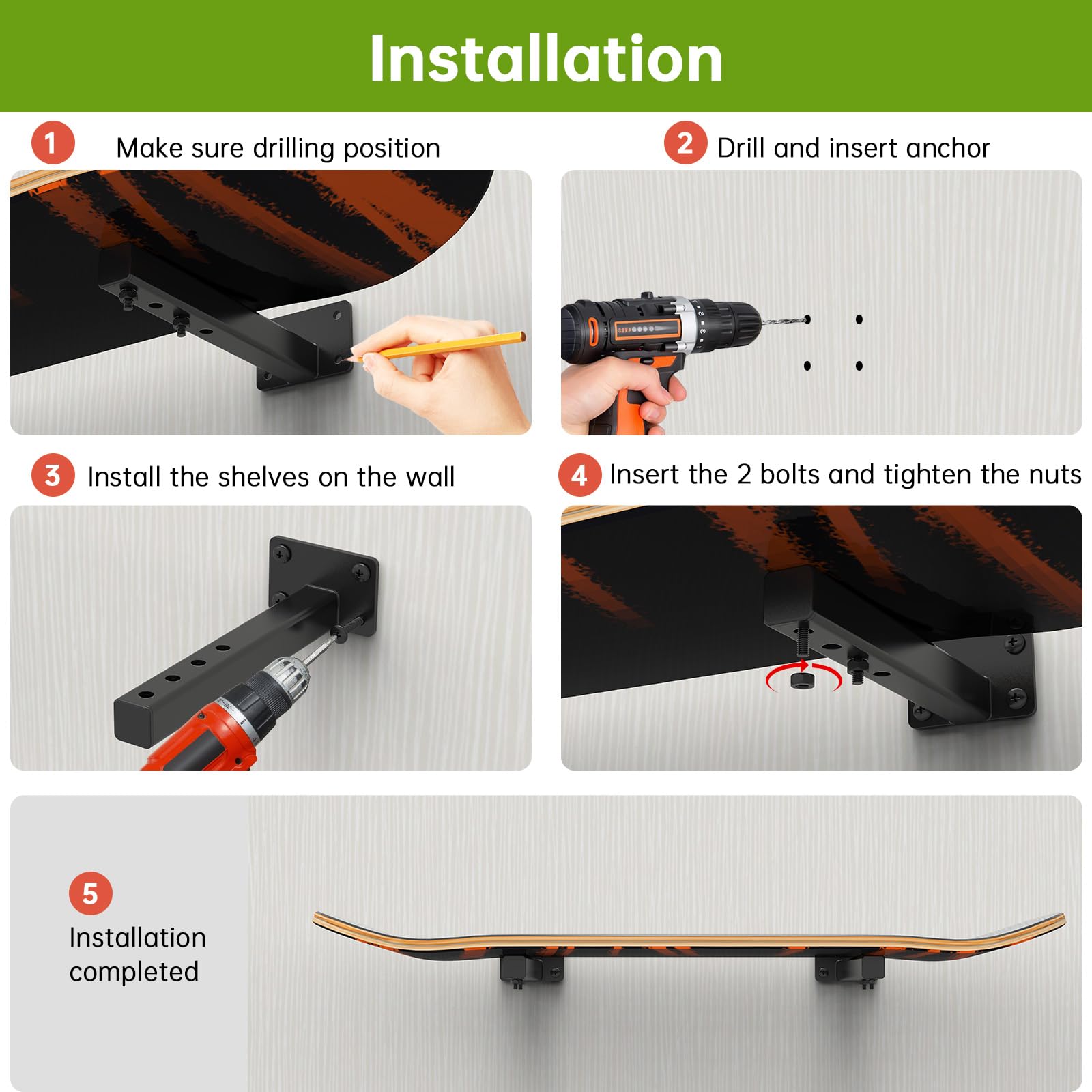 Installation

1 Make sure drilling position

2 Drill and insert anchor

3 Install the shelves on the wall

4 Insert the 2 bolts and tighten the nuts

5 Installation completed