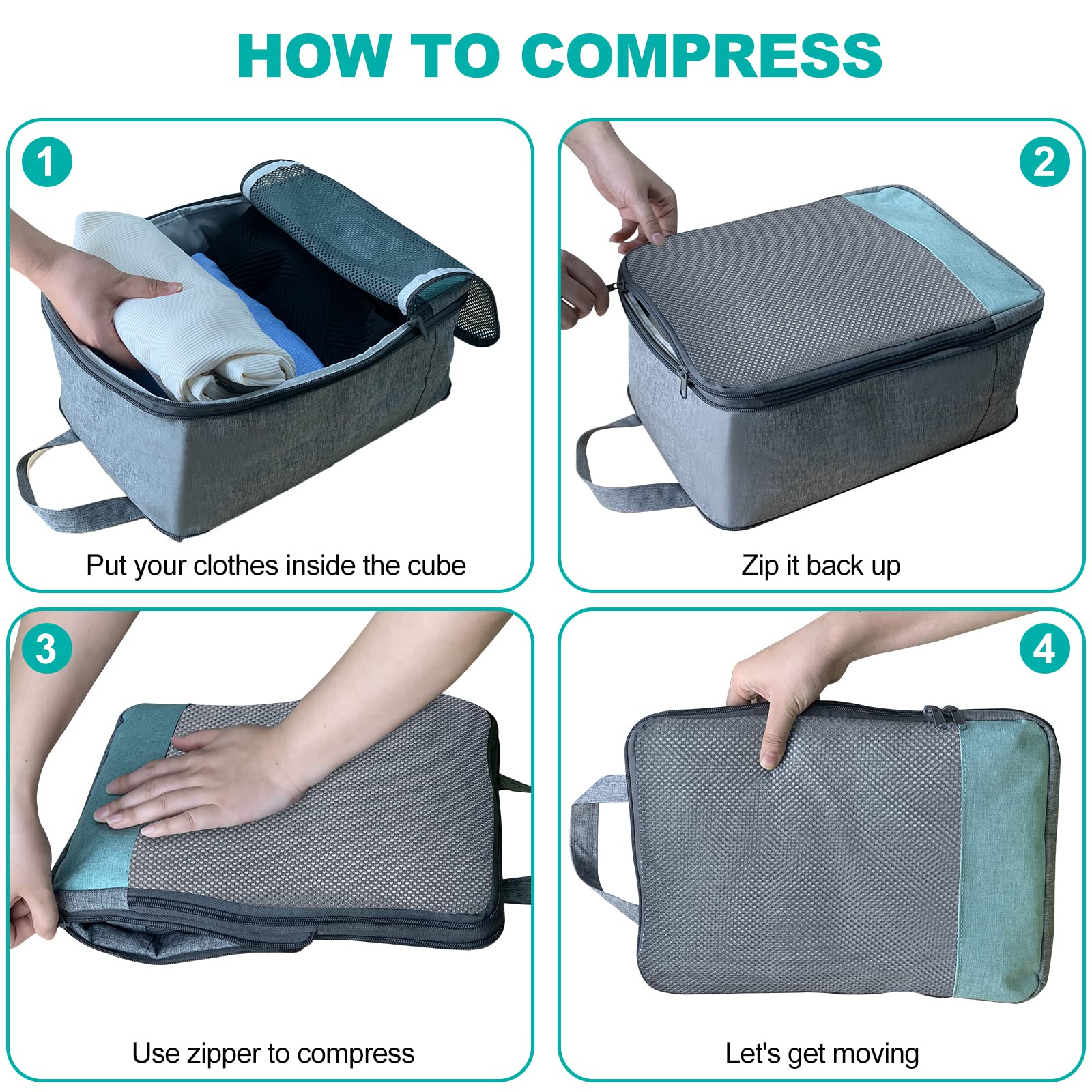 HOW TO COMPRESS

1

Put your clothes inside the cube

2

Zip it back up

3

Use zipper to compress

4

Let's get moving