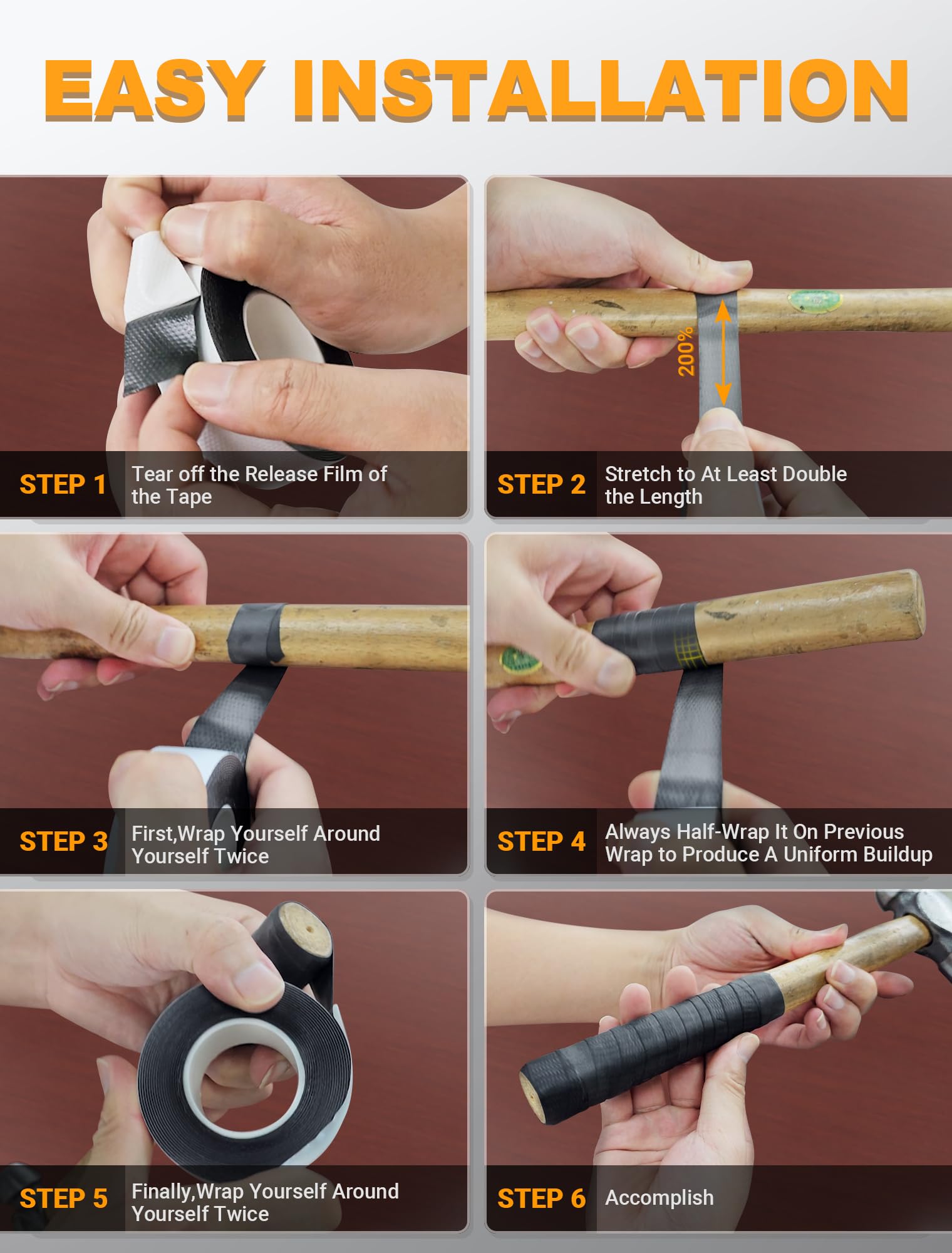 EASY INSTALLATION

STEP 1 Tear off the Release Film of the Tape

200%

STEP 2 Stretch to At Least Double the Length

STEP 3 First,Wrap Yourself Around Yourself Twice

STEP 4 Always Half-Wrap It On Previous Wrap to Produce A Uniform Buildup

STEP 5 Finally,Wrap Yourself Around Yourself Twice

STEP 6 Accomplish