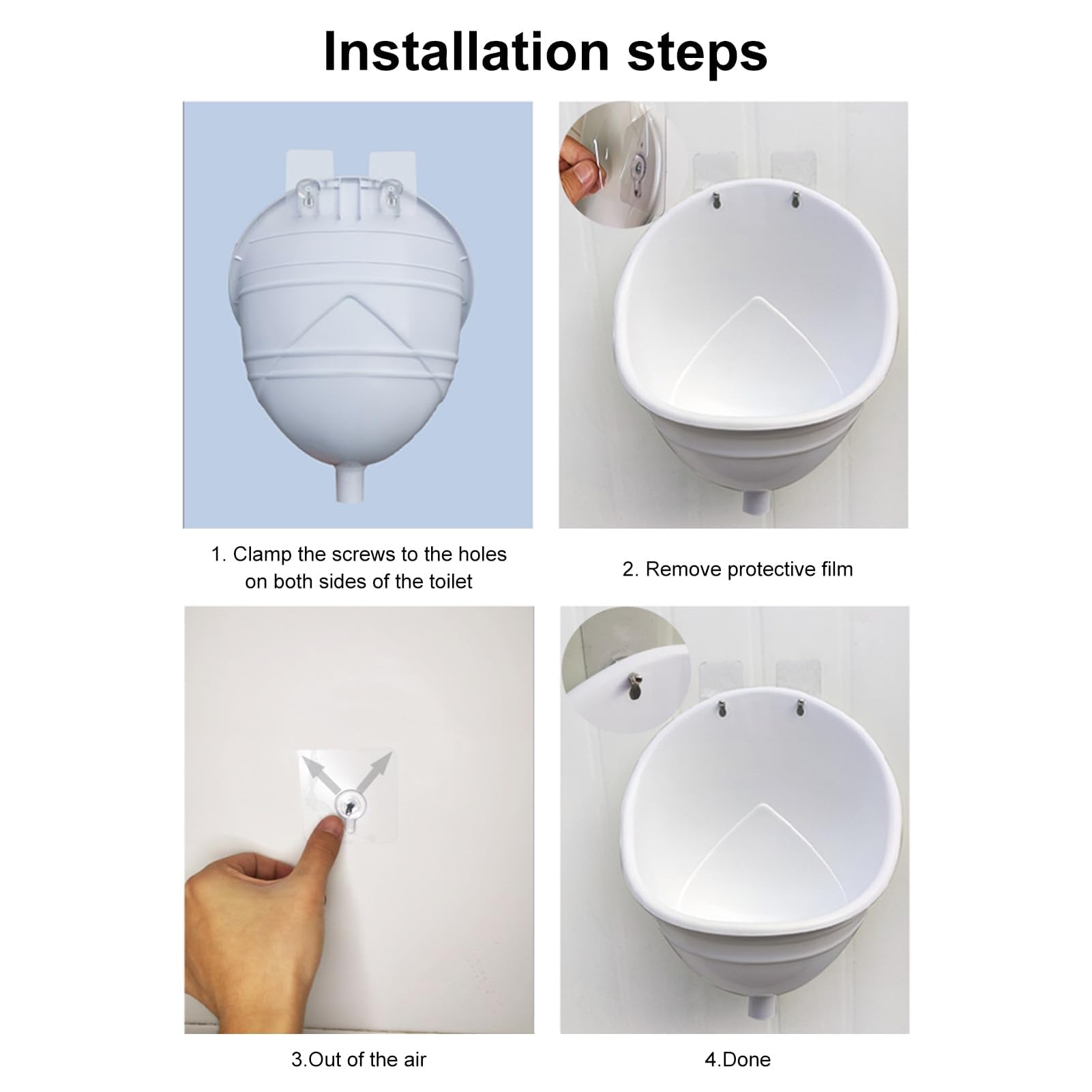 Installation steps

1. Clamp the screws to the holes on both sides of the toilet

2. Remove protective film

3.Out of the air

4.Done