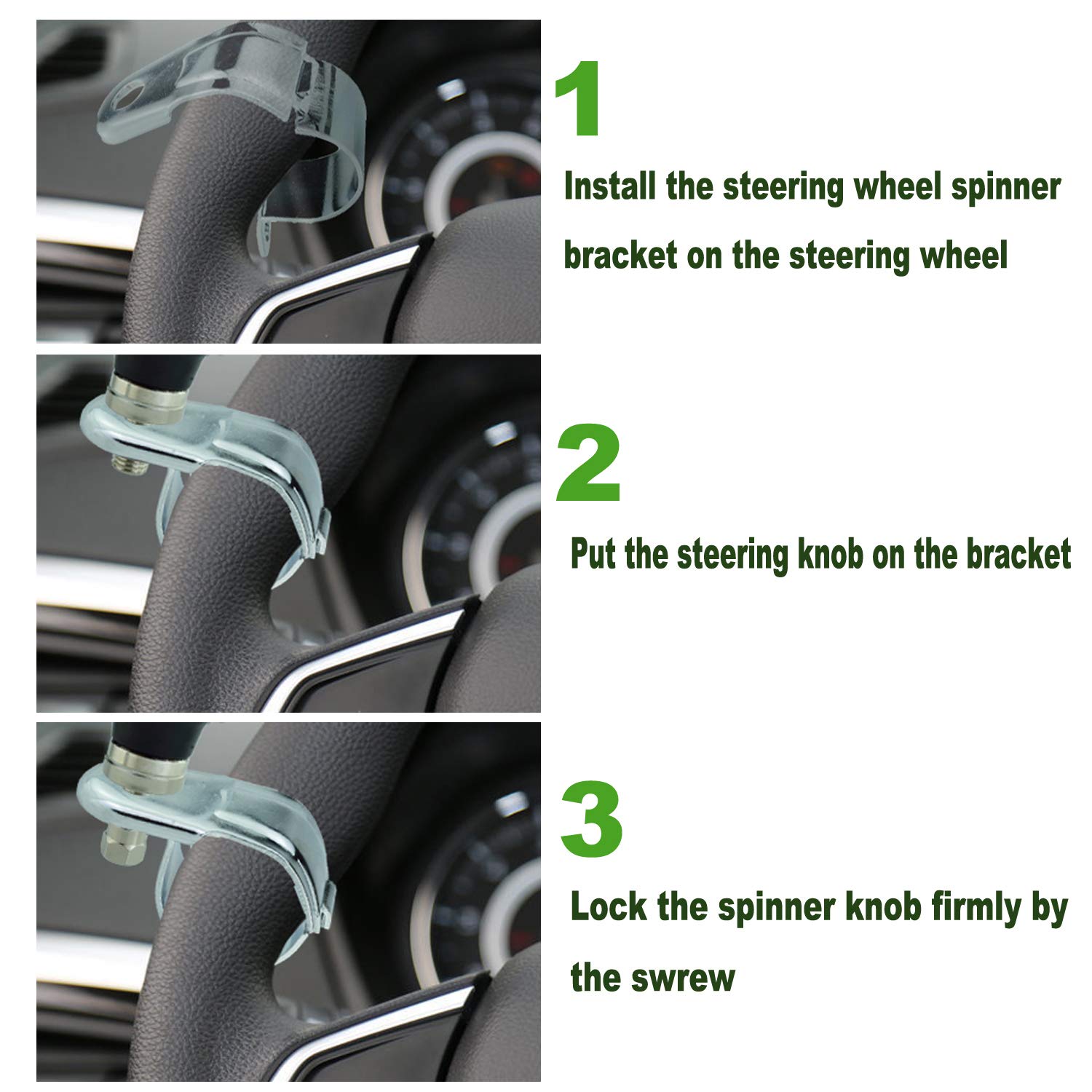 1

Install the steering wheel spinner bracket on the steering wheel

2

Put the steering knob on the bracket

3

Lock the spinner knob firmly by the swrew