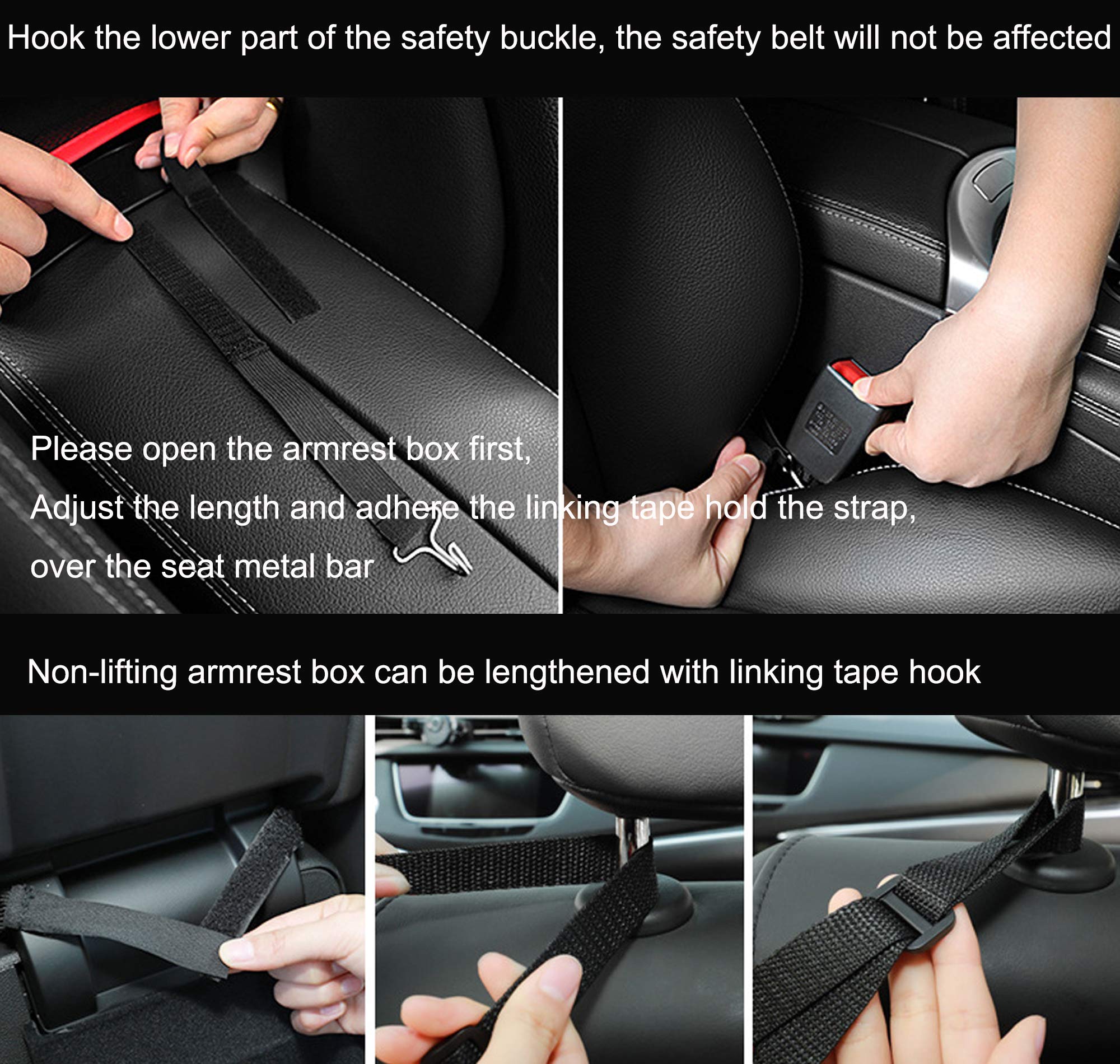 Hook the lower part of the safety buckle, the safety belt will not be affected

Please open the armrest box first,
Adjust the length and adhere the linking tape hold the strap,
over the seat metal bar

Non-lifting armrest box can be lengthened with linking tape hook