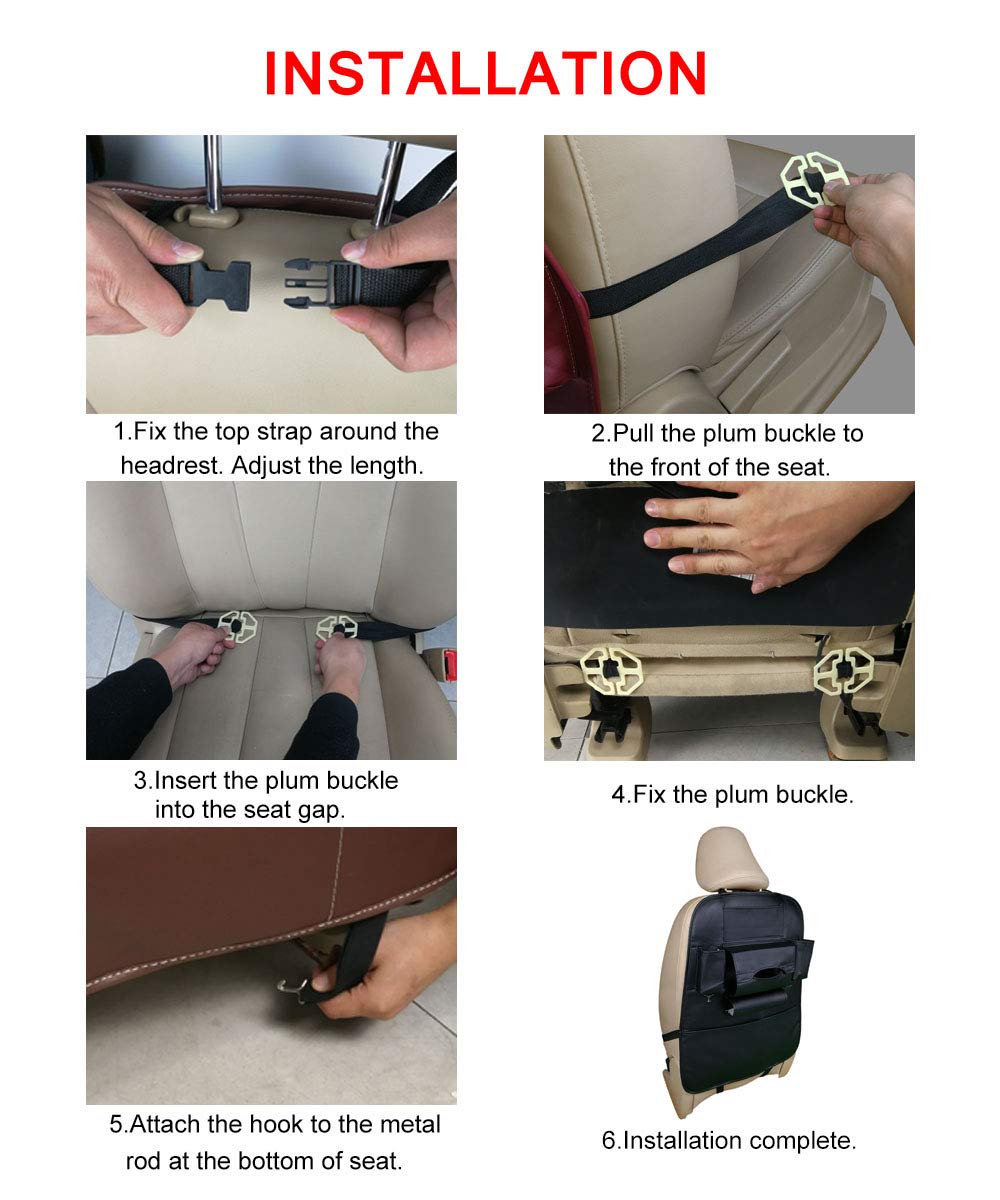 INSTALLATION

1.Fix the top strap around the headrest. Adjust the length.

2.Pull the plum buckle to the front of the seat.

3.Insert the plum buckle into the seat gap.

4.Fix the plum buckle.

5.Attach the hook to the metal rod at the bottom of seat.

6.Installation complete.