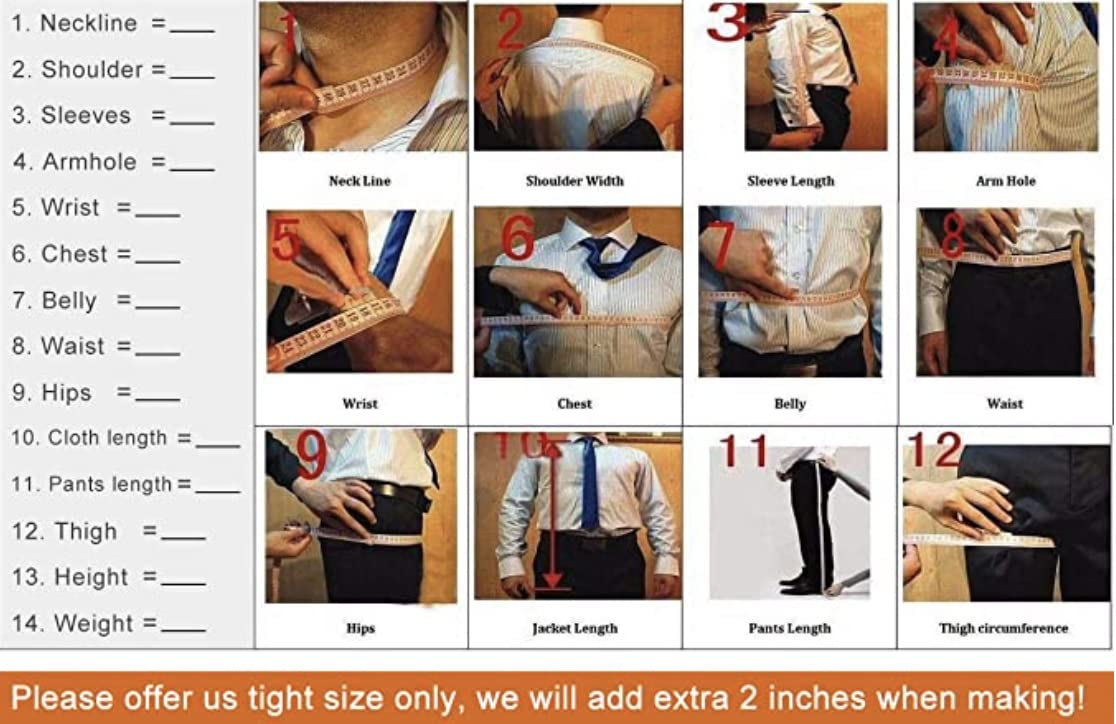 1. Neckline =____
2. Shoulder =____
3. Sleeves =____
4. Armhole =____
5. Wrist =____
6. Chest =____
7. Belly =____
8. Waist =____
9. Hips =____
10. Cloth length =____
11. Pants length =____
12. Thigh =____
13. Height =____
14. Weight =____

1
Neck Line

2
Shoulder Width

3
Sleeve Length

4
Arm Hole

5
Wrist

6
Chest

7
Belly

8
Waist

9
Hips

10
Jacket Length

11
Pants Length

12
Thigh circumference

Please offer us tight size only, we will add extra 2 inches when making!