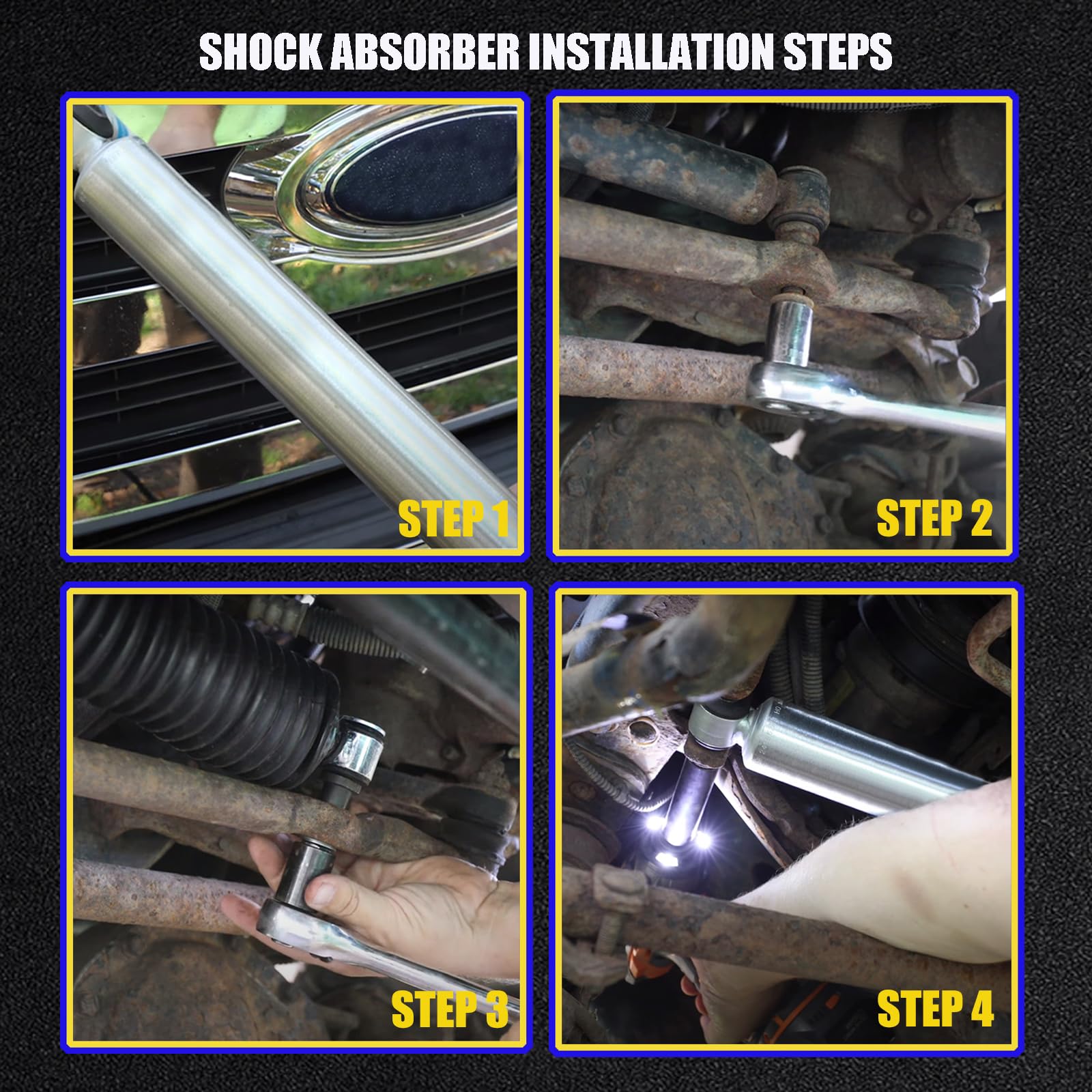 SHOCK ABSORBER INSTALLATION STEPS

STEP 1

STEP 2

STEP 3

STEP 4