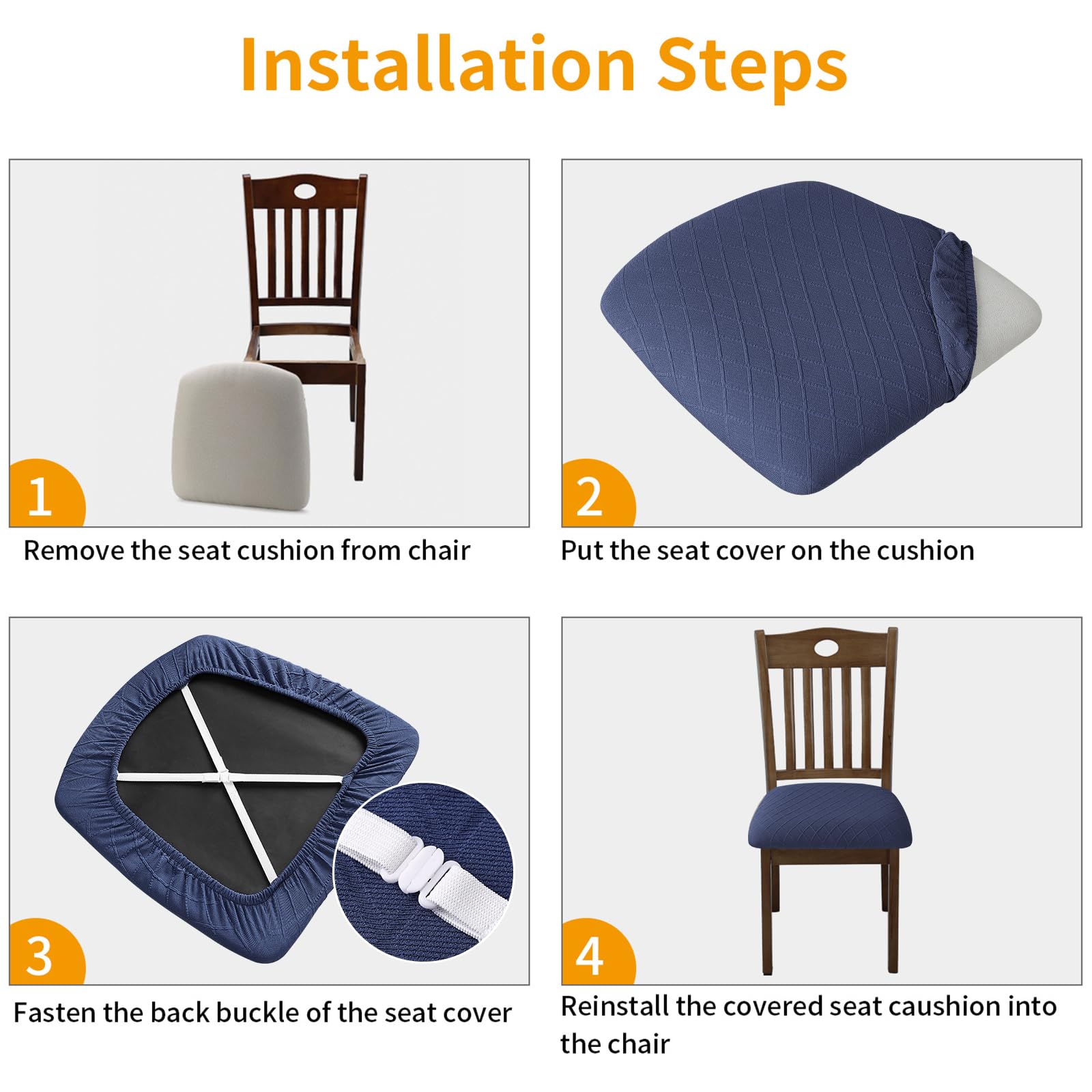 Installation Steps

1
Remove the seat cushion from chair

2
Put the seat cover on the cushion

3
Fasten the back buckle of the seat cover

4
Reinstall the covered seat caushion into the chair