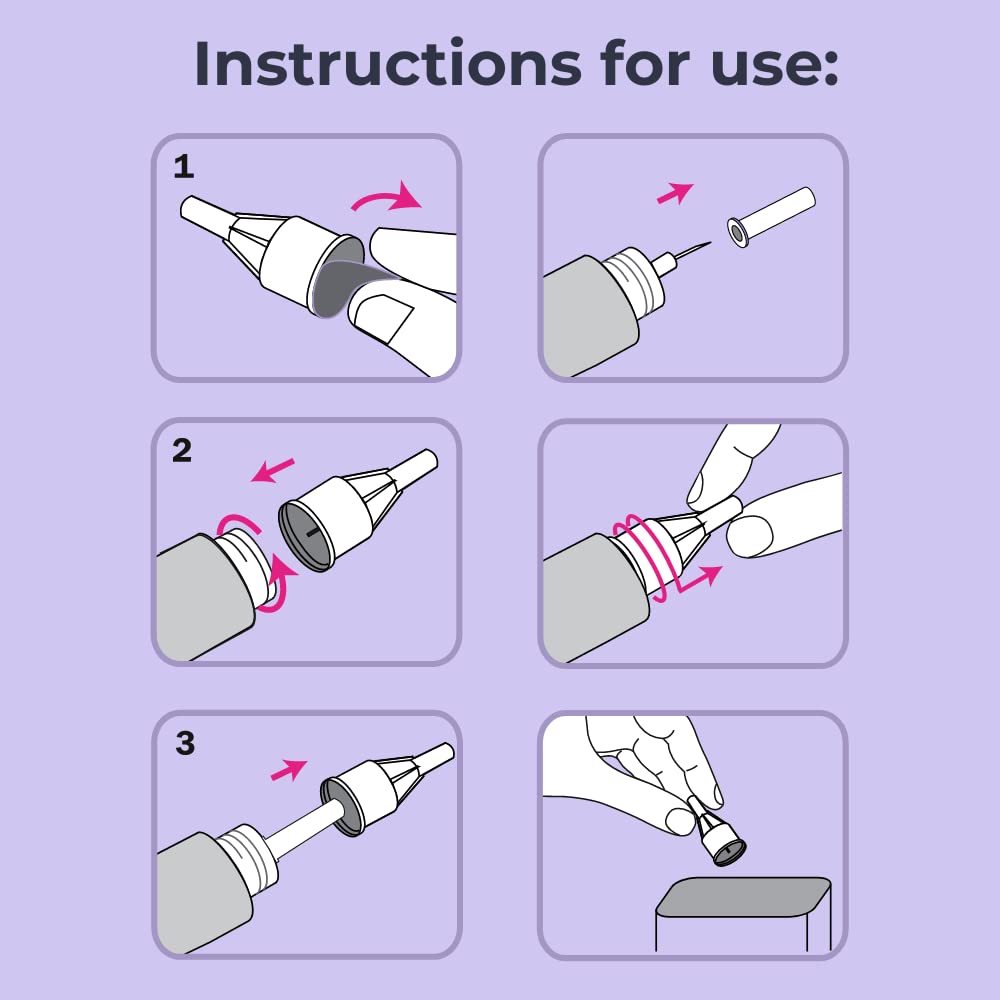 Instructions for use:

1

2

3