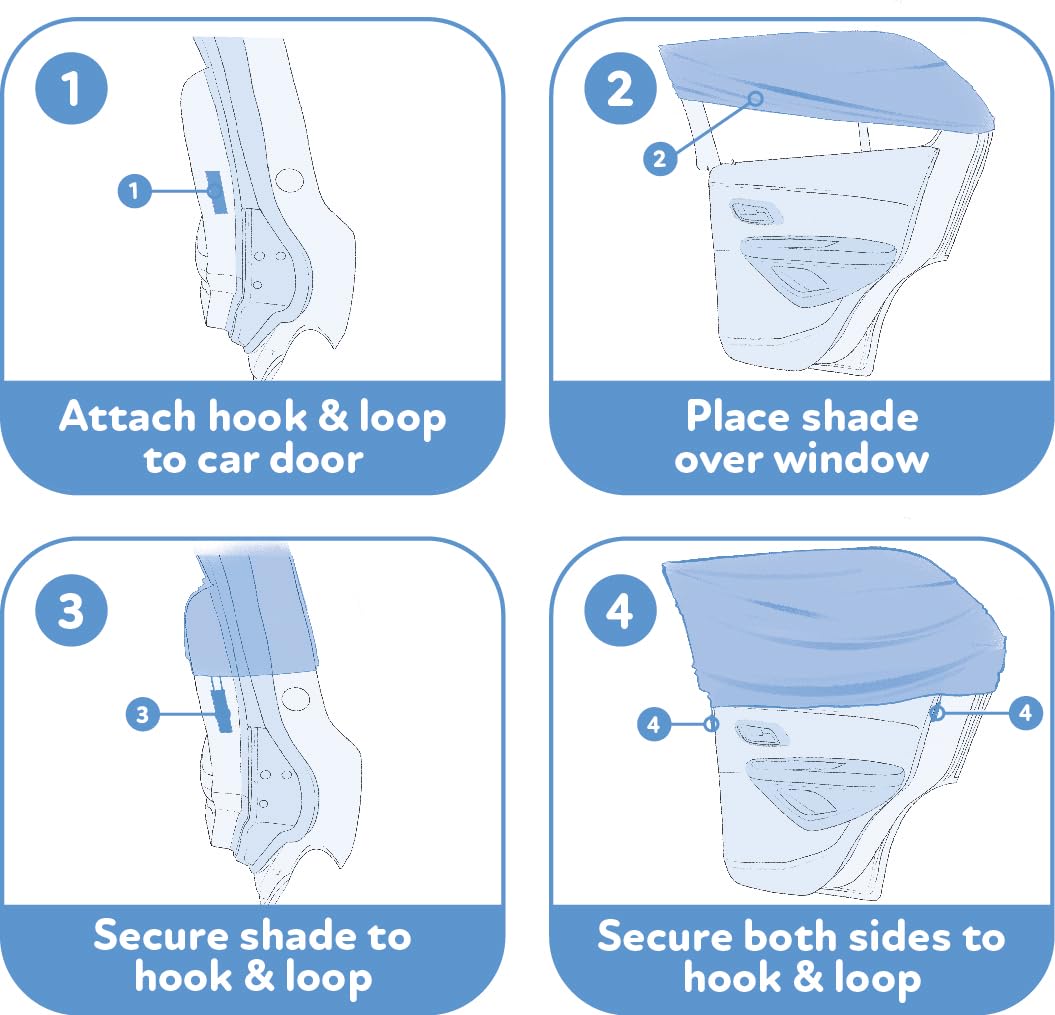 1

1

Attach hook & loop to car door

2

2

Place shade over window

3

3

Secure shade to hook & loop

4

4

4

Secure both sides to hook & loop