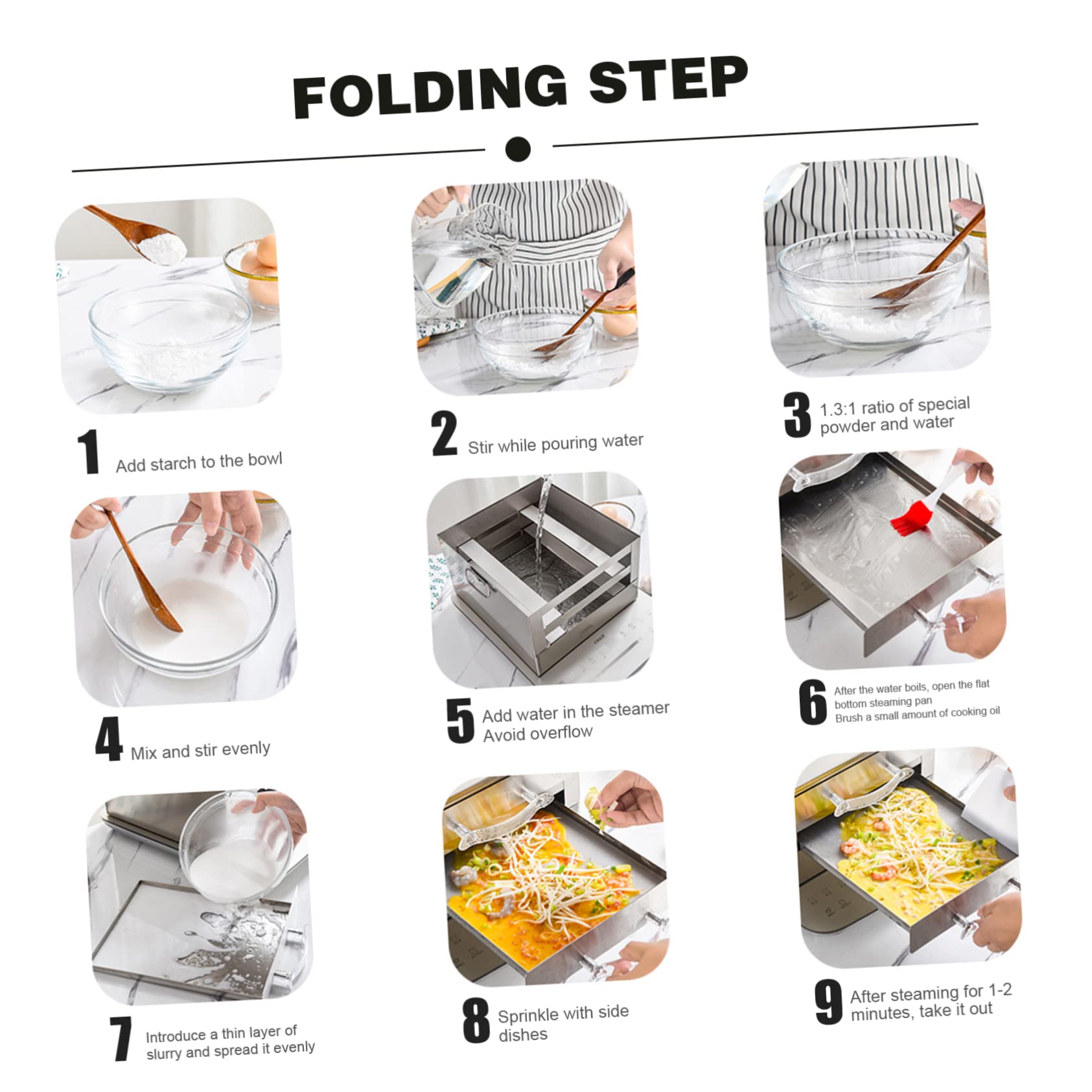 FOLDING STEP

1 Add starch to the bowl

2 Stir while pouring water

3 1.3:1 ratio of special powder and water

4 Mix and stir evenly

5 Add water in the steamer Avoid overflow

6 After the water boils, open the flat bottom steaming pan Brush a small amount of cooking oil

7 Introduce a thin layer of slurry and spread it evenly

8 Sprinkle with side dishes

9 After steaming for 1-2 minutes, take it out