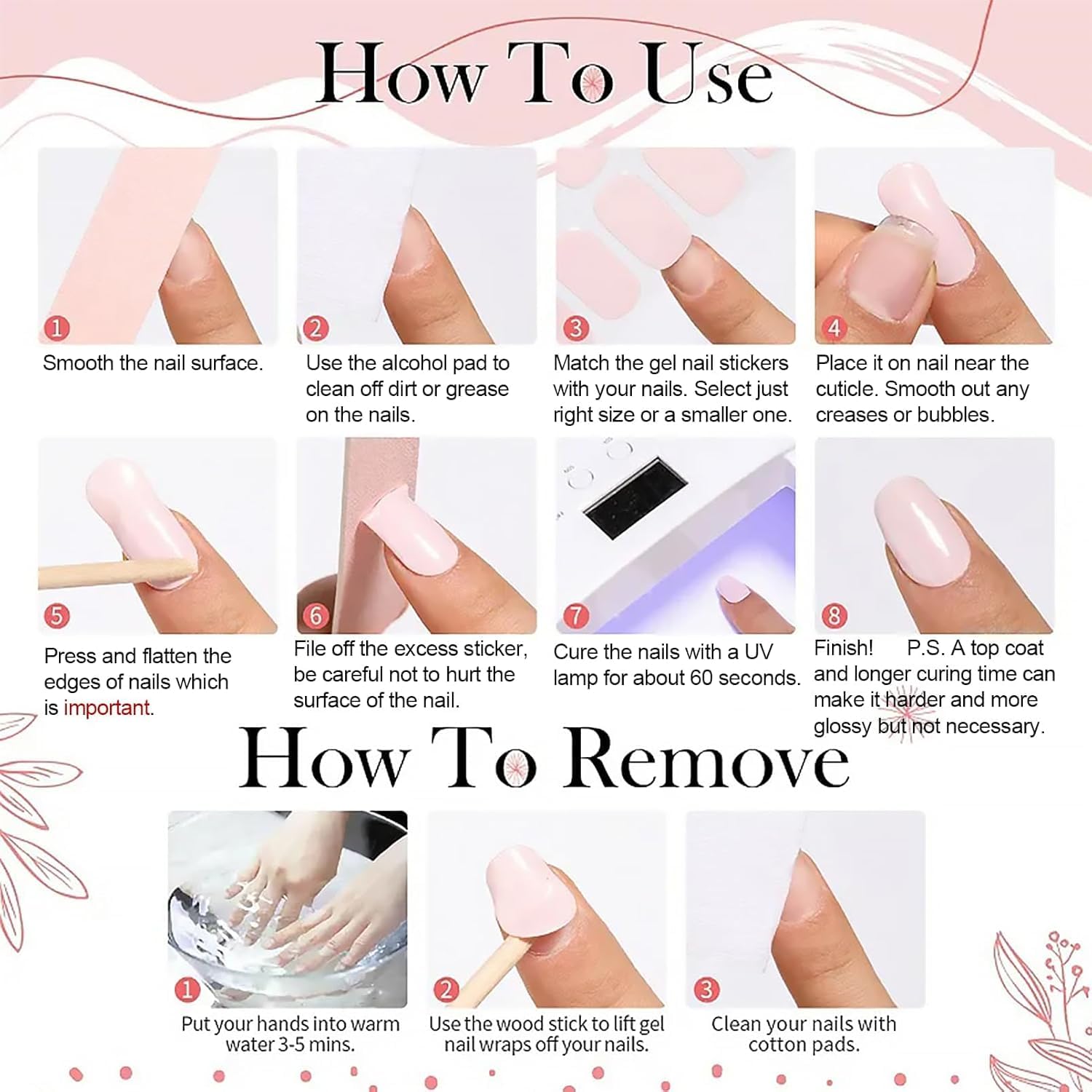 How To Use

1
Smooth the nail surface.

2
Use the alcohol pad to clean off dirt or grease on the nails.

3
Match the gel nail stickers with your nails. Select just right size or a smaller one.

4
Place it on nail near the cuticle. Smooth out any creases or bubbles.

5
Press and flatten the edges of nails which is important.

6
File off the excess sticker, be careful not to hurt the surface of the nail.

7
Cure the nails with a UV lamp for about 60 seconds.

8
Finish! P.S. A top coat and longer curing time can make it harder and more glossy but not necessary.

How To Remove

1
Put your hands into warm water 3-5 mins.

2
Use the wood stick to lift gel nail wraps off your nails.

3
Clean your nails with cotton pads.