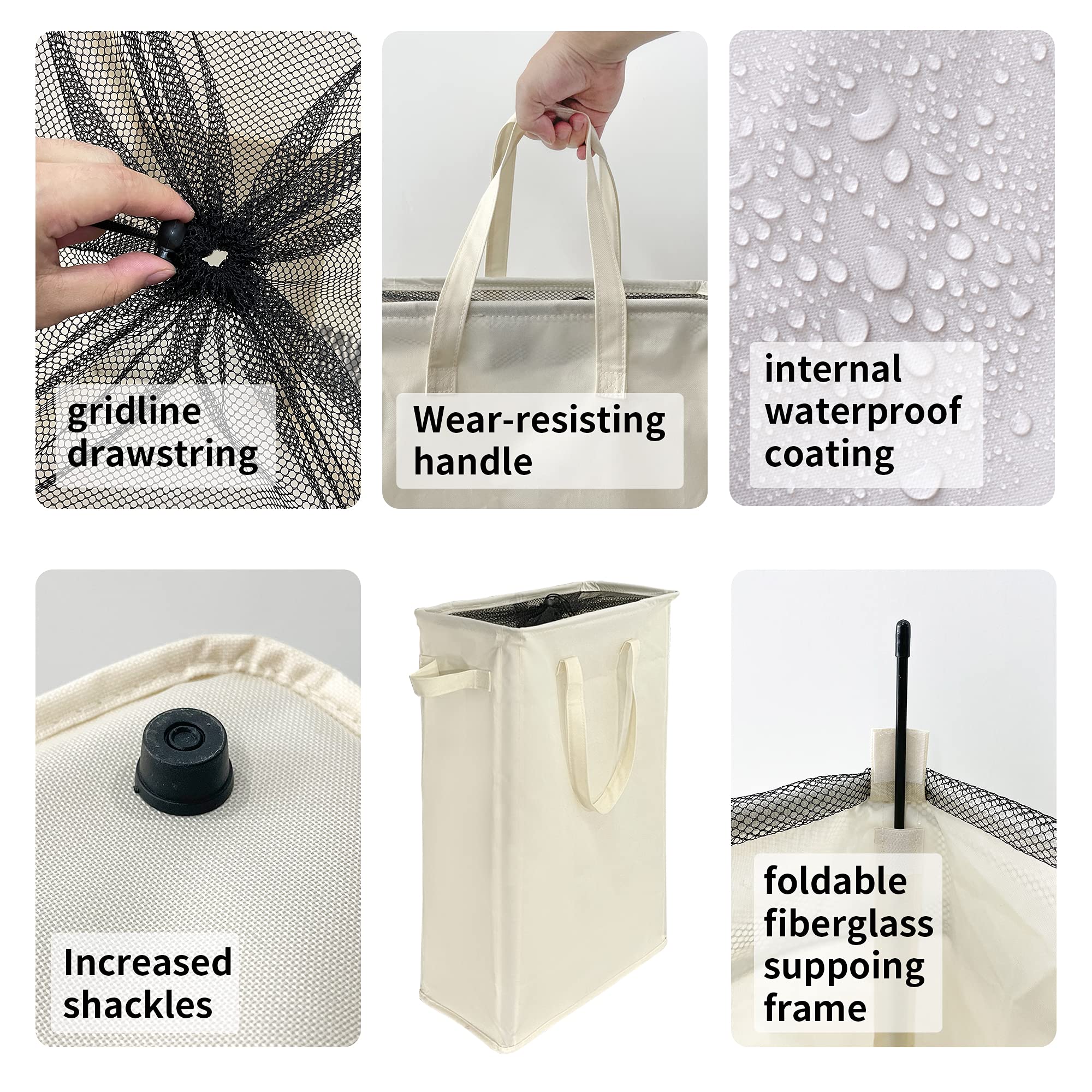 gridline drawstring

Wear-resisting handle

internal waterproof coating

Increased shackles

foldable fiberglass suppoing frame