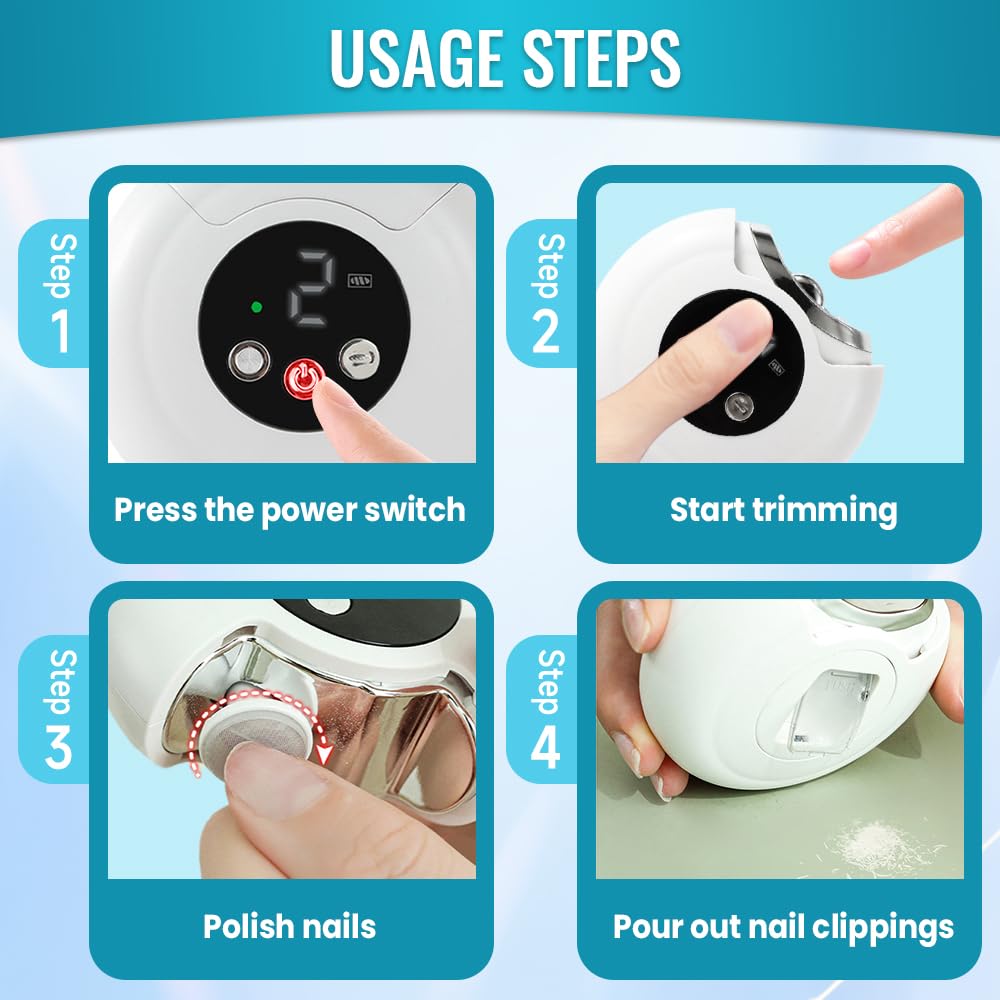 USAGE STEPS

Step 1

2

Press the power switch

Step 2

Start trimming

Step 3

Polish nails

Step 4

Pour out nail clippings