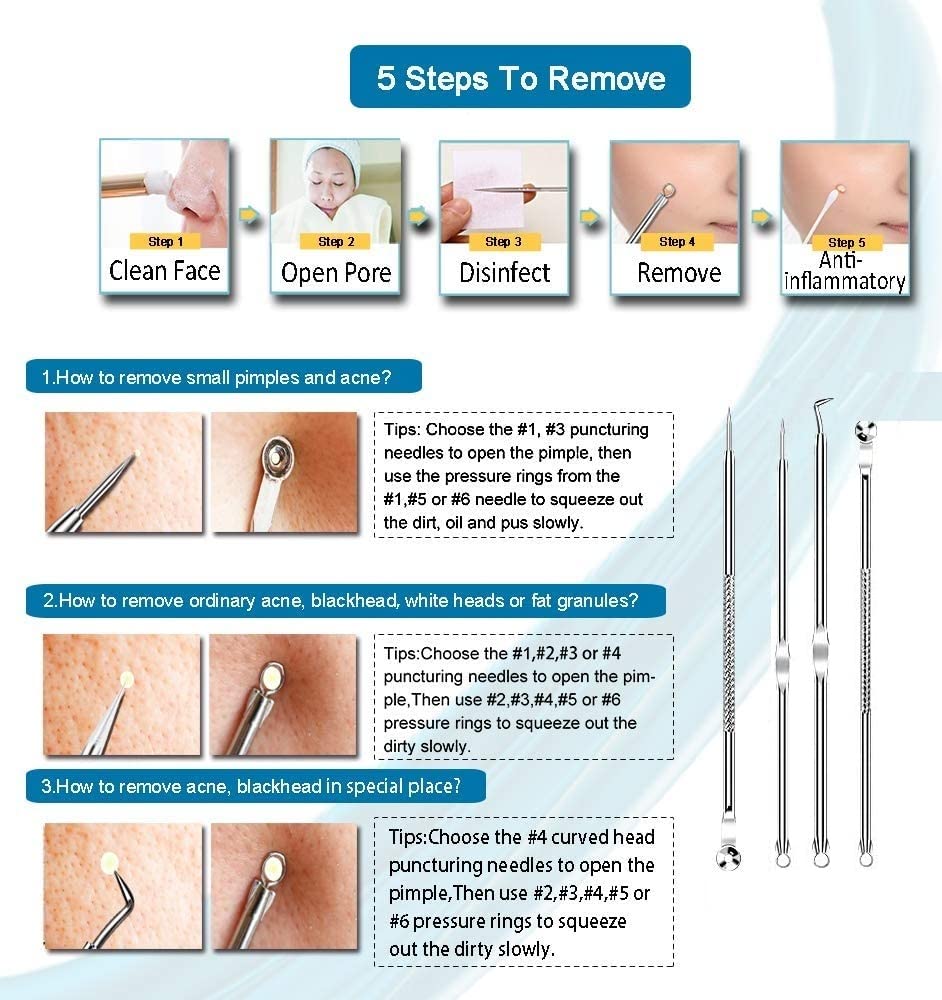 5 Steps To Remove

Step 1
Clean Face

Step 2
Open Pore

Step 3
Disinfect

Step 4
Remove

Step 5
Anti-inflammatory

1.How to remove small pimples and acne?

Tips: Choose the #1, #3 puncturing needles to open the pimple, then use the pressure rings from the #1,#5 or #6 needle to squeeze out the dirt, oil and pus slowly.

2.How to remove ordinary acne, blackhead, white heads or fat granules?

Tips:Choose the #1,#2,#3 or #4 puncturing needles to open the pimple,Then use #2,#3,#4,#5 or #6 pressure rings to squeeze out the dirty slowly.

3.How to remove acne, blackhead in special place?

Tips:Choose the #4 curved head puncturing needles to open the pimple,Then use #2,#3,#4,#5 or #6 pressure rings to squeeze out the dirty slowly.