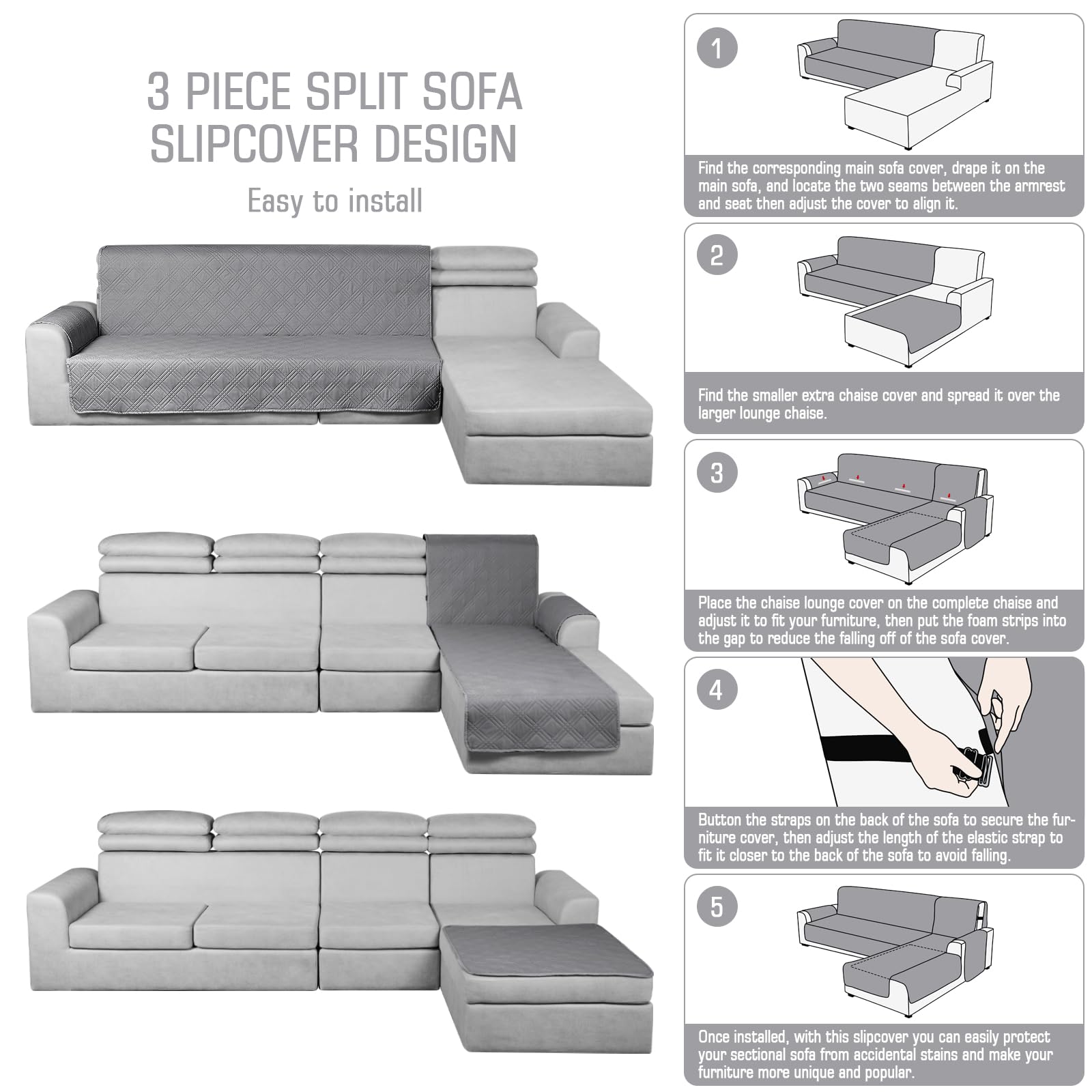 3 PIECE SPLIT SOFA SLIPCOVER DESIGN

Easy to install

1

Find the corresponding main sofa cover, drape it on the main sofa, and locate the two seams between the armrest and seat then adjust the cover to align it.

2

Find the smaller extra chaise cover and spread it over the larger lounge chaise.

3

Place the chaise lounge cover on the complete chaise and adjust it to fit your furniture, then put the foam strips into the gap to reduce the falling off of the sofa cover.

4

Button the straps on the back of the sofa to secure the furniture cover, then adjust the length of the elastic strap to fit it closer to the back of the sofa to avoid falling.

5

Once installed, with this slipcover you can easily protect your sectional sofa from accidental stains and make your furniture more unique and popular.