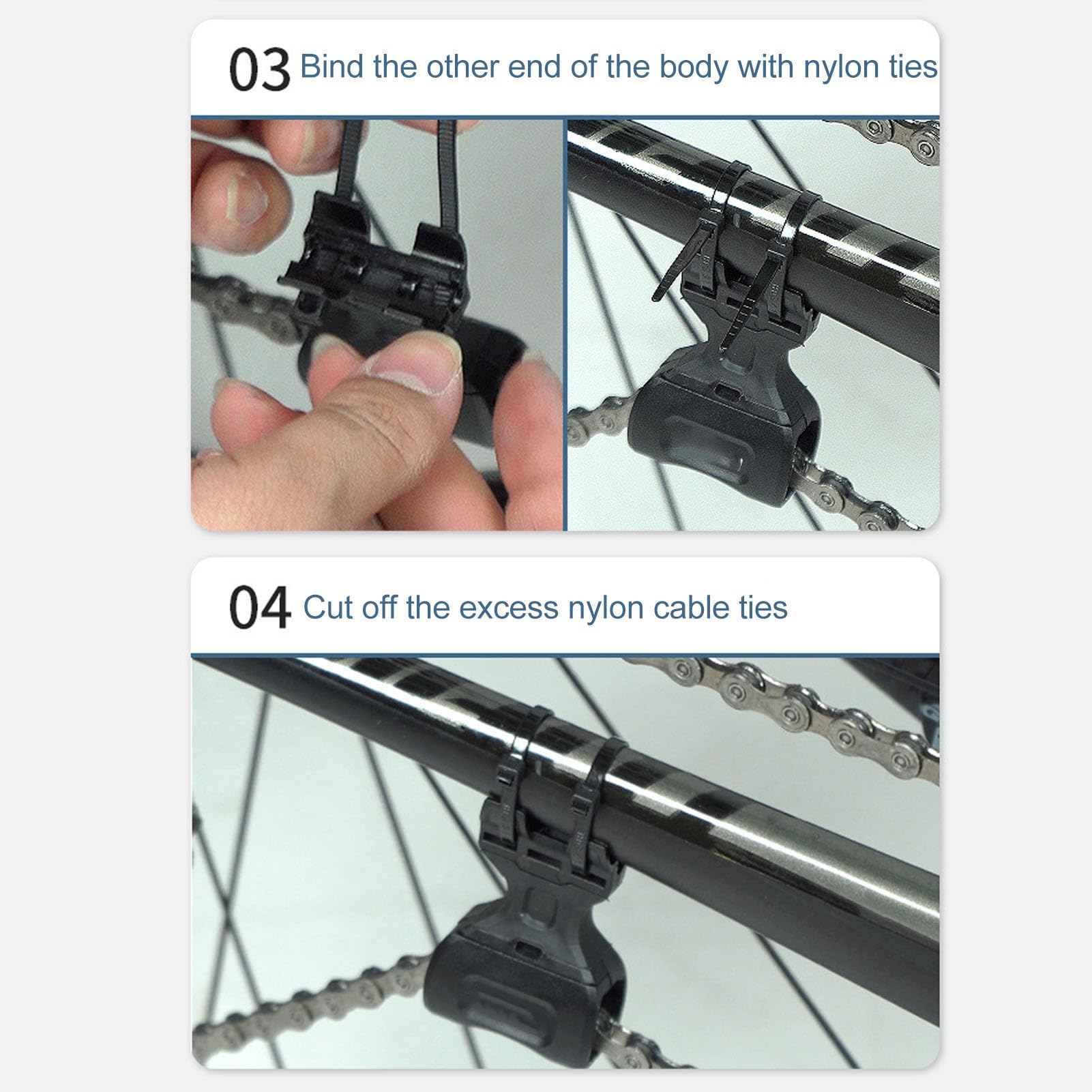 03 Bind the other end of the body with nylon ties

04 Cut off the excess nylon cable ties