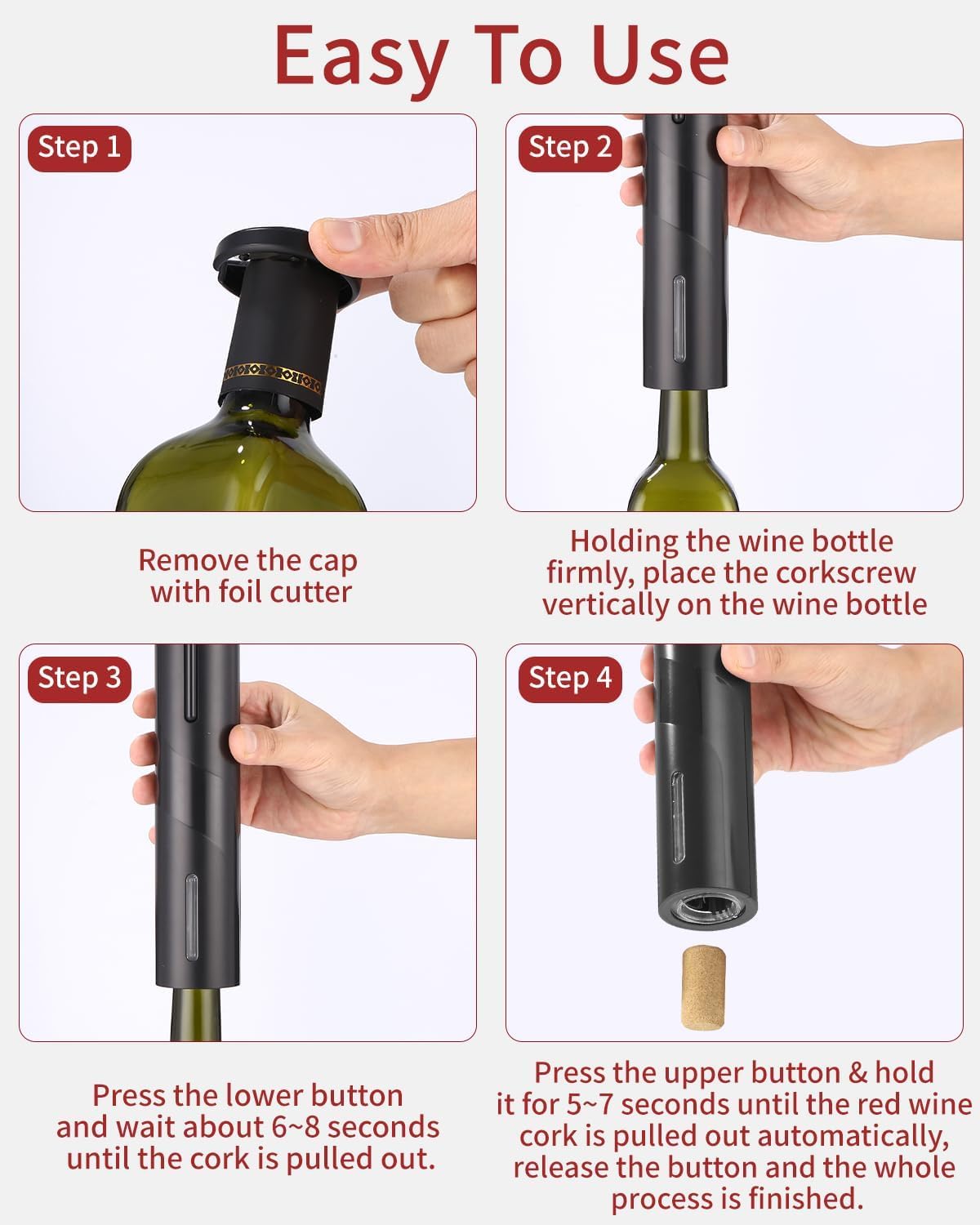 Easy To Use

Step 1

Remove the cap with foil cutter

Step 2

Holding the wine bottle firmly, place the corkscrew vertically on the wine bottle

Step 3

Press the lower button and wait about 6~8 seconds until the cork is pulled out.

Step 4

Press the upper button & hold it for 5~7 seconds until the red wine cork is pulled out automatically, release the button and the whole process is finished.