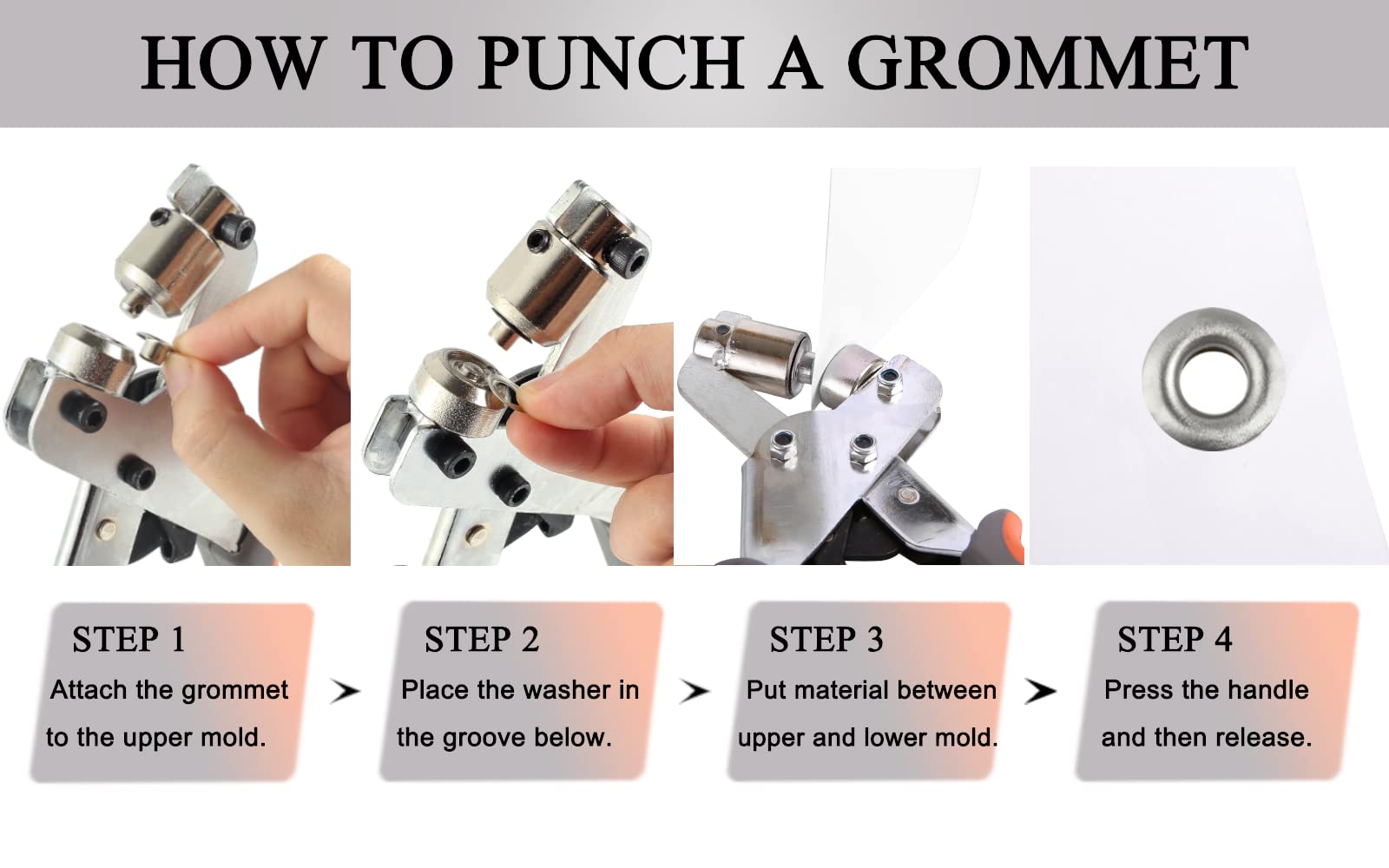 HOW TO PUNCH A GROMMET

STEP 1
Attach the grommet to the upper mold.

STEP 2
Place the washer in the groove below.

STEP 3
Put material between upper and lower mold.

STEP 4
Press the handle and then release.