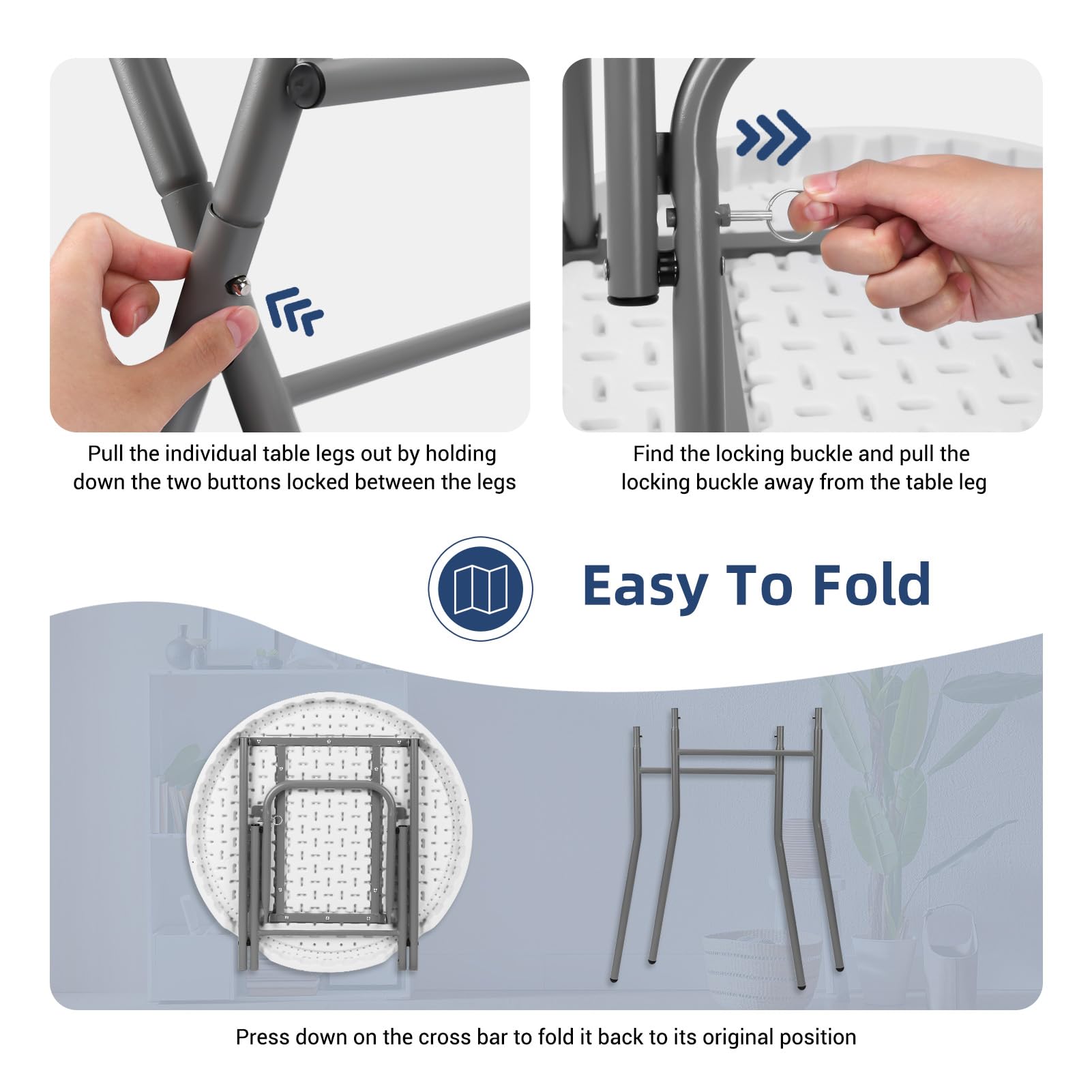 Pull the individual table legs out by holding down the two buttons locked between the legs

Find the locking buckle and pull the locking buckle away from the table leg

Easy To Fold

Press down on the cross bar to fold it back to its original position