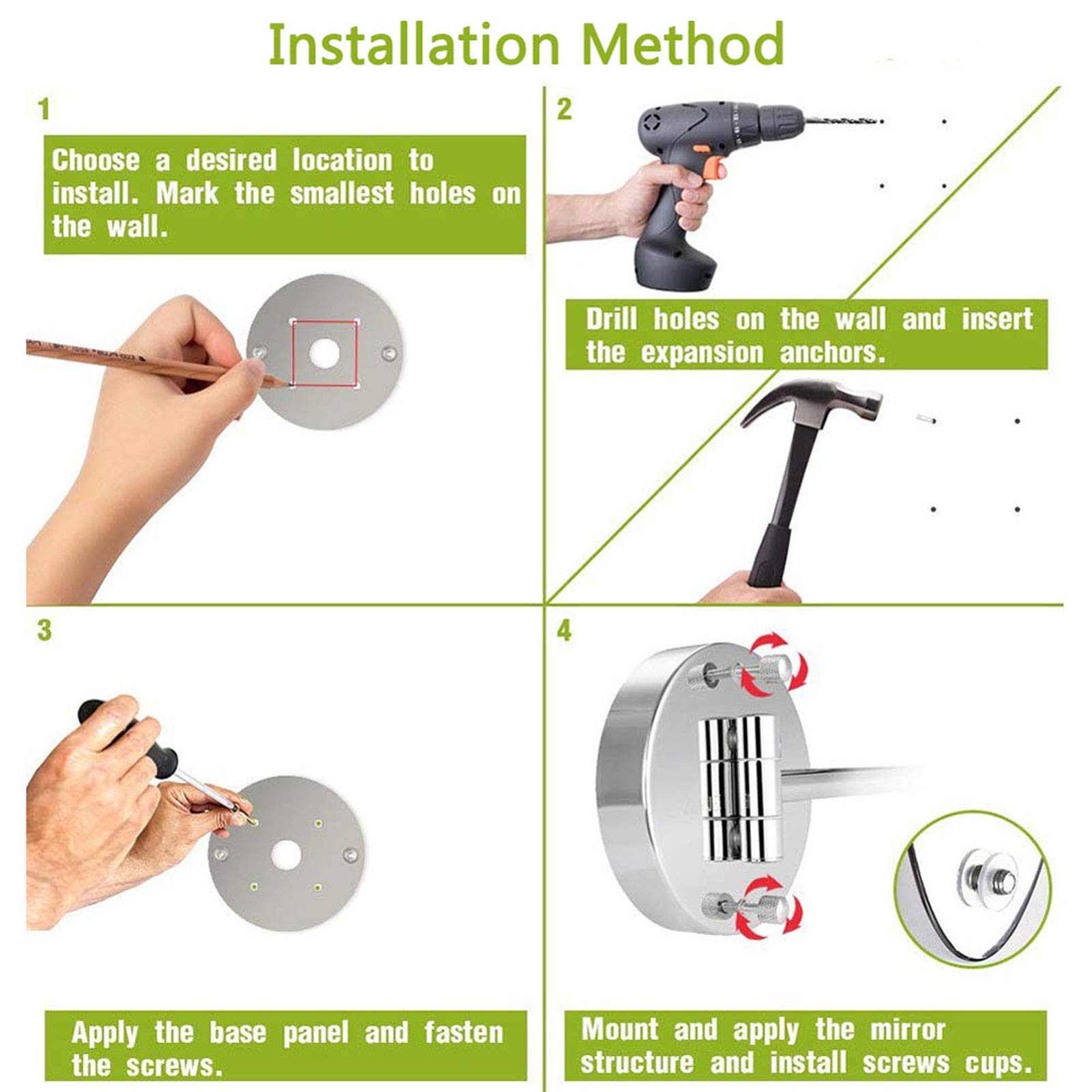 Installation Method

1

Choose a desired location to install. Mark the smallest holes on the wall.

2

Drill holes on the wall and insert the expansion anchors.

3

Apply the base panel and fasten the screws.

4

Mount and apply the mirror structure and install screws cups.