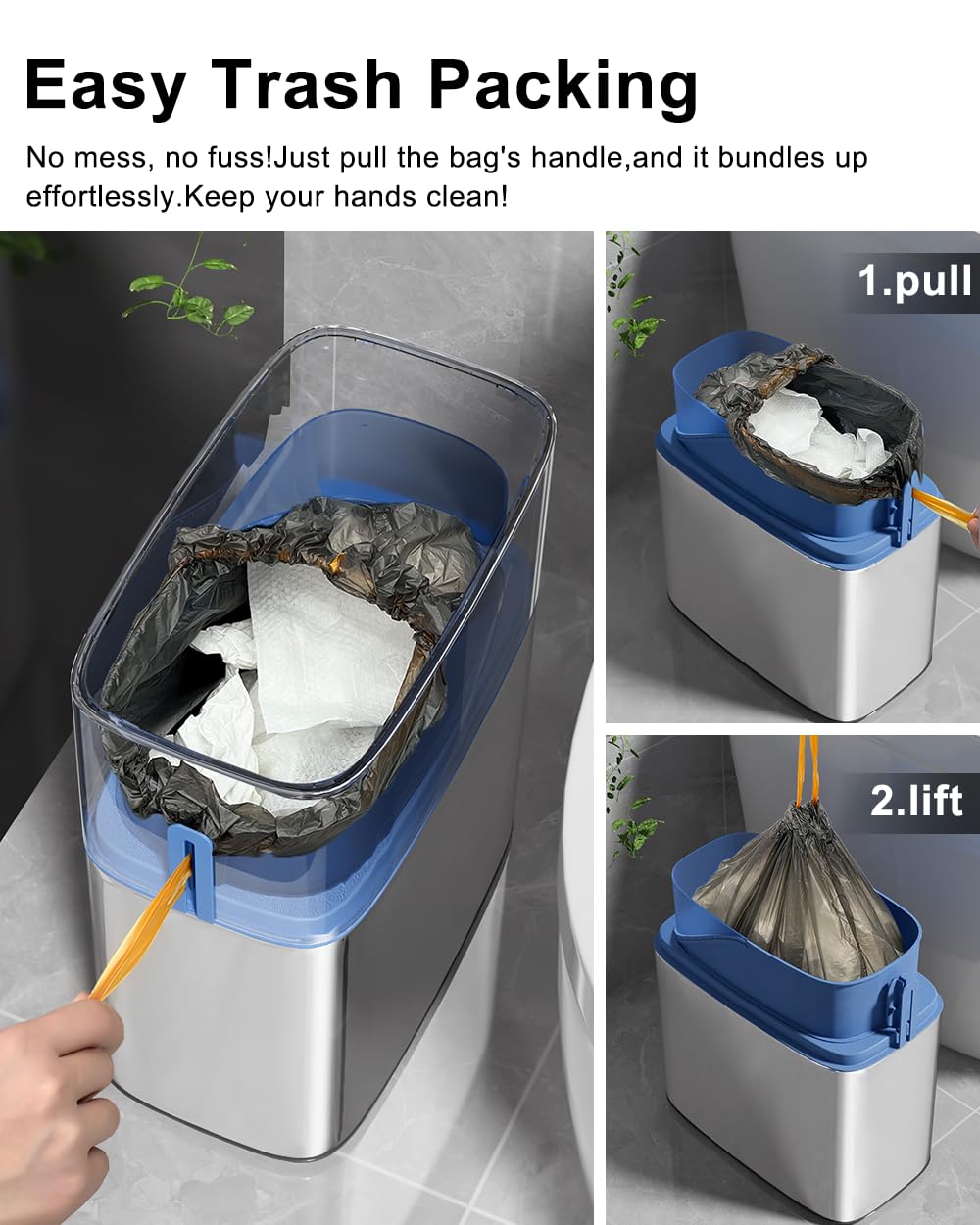 Easy Trash Packing

No mess, no fuss!Just pull the bag's handle,and it bundles up effortlessly.Keep your hands clean!

1.pull

2.lift