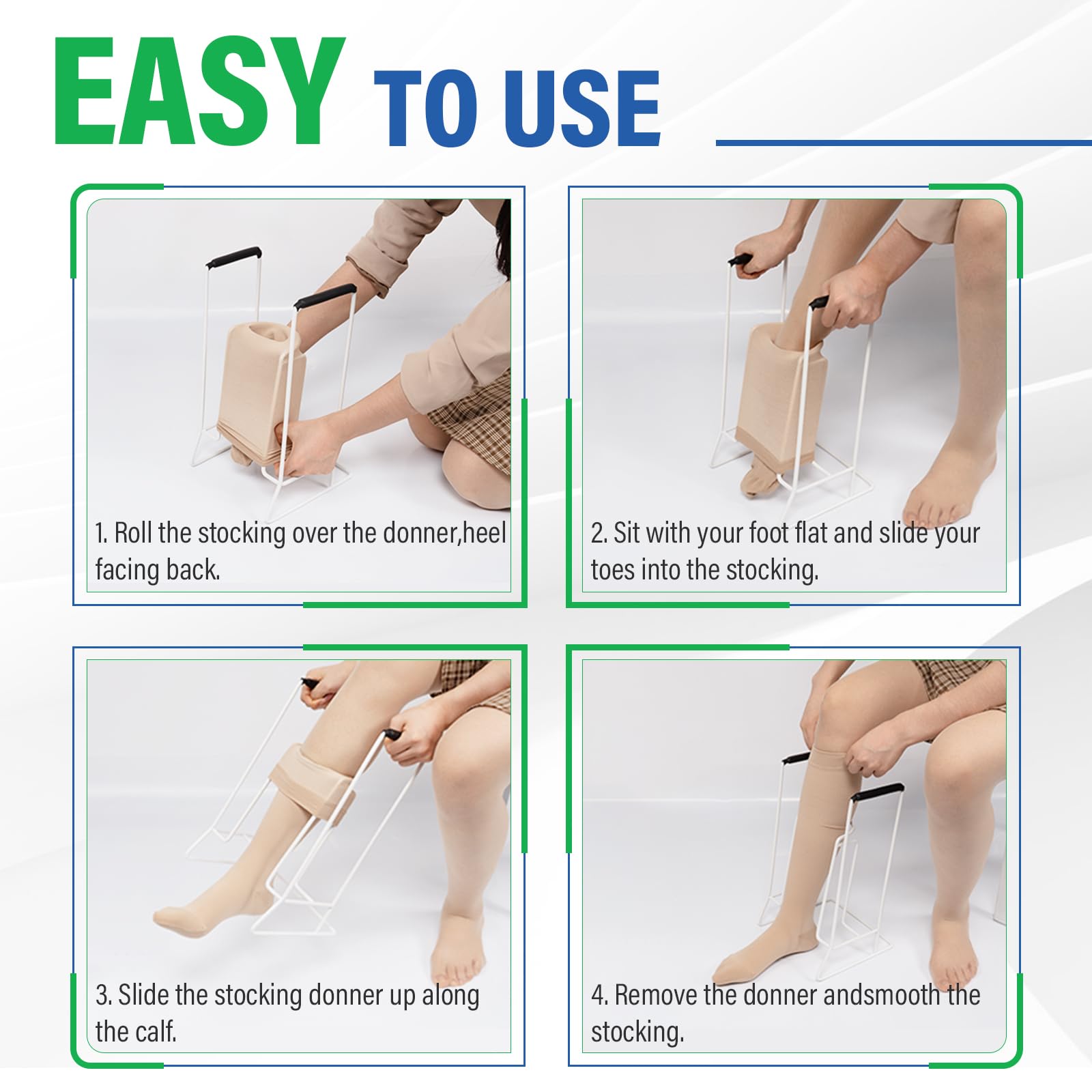 EASY TO USE

1. Roll the stocking over the donner,heel facing back.

2. Sit with your foot flat and slide your toes into the stocking.

3. Slide the stocking donner up along the calf.

4. Remove the donner andsmooth the stocking.