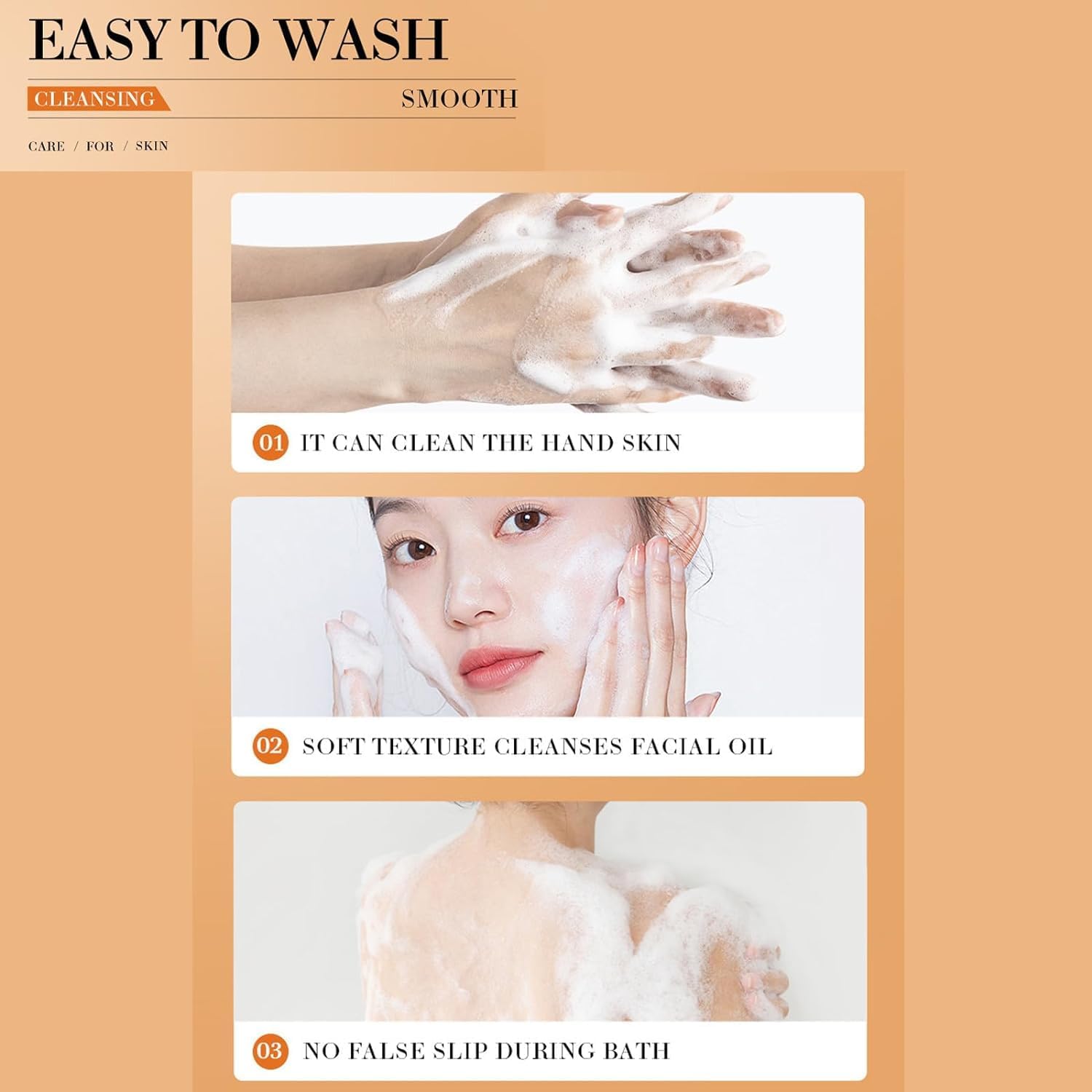 EASY TO WASH

CLEANSING SMOOTH

CARE / FOR / SKIN

01 IT CAN CLEAN THE HAND SKIN

02 SOFT TEXTURE CLEANSES FACIAL OIL

03 NO FALSE SLIP DURING BATH