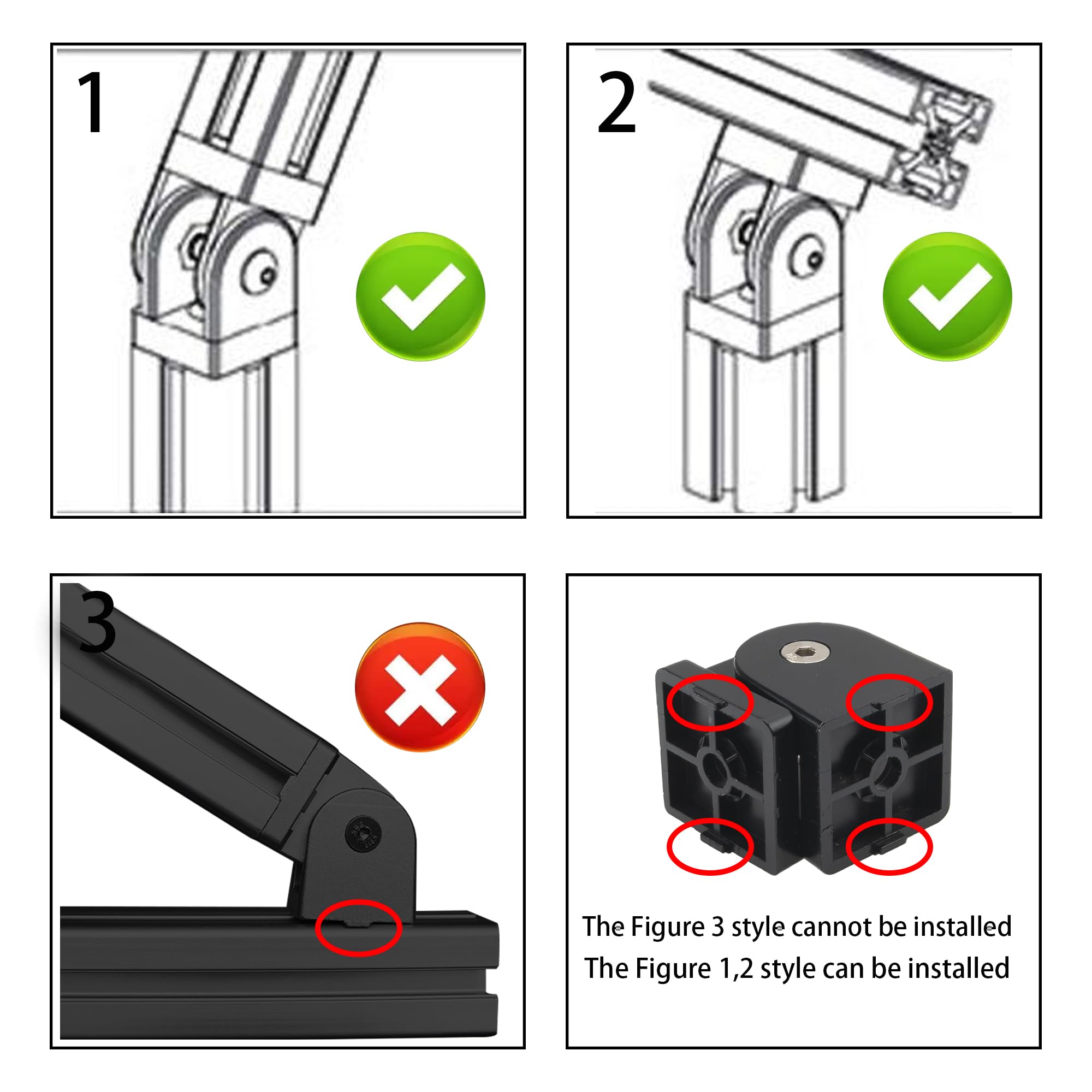 1

2

3

The Figure 3 style cannot be installed
The Figure 1,2 style can be installed