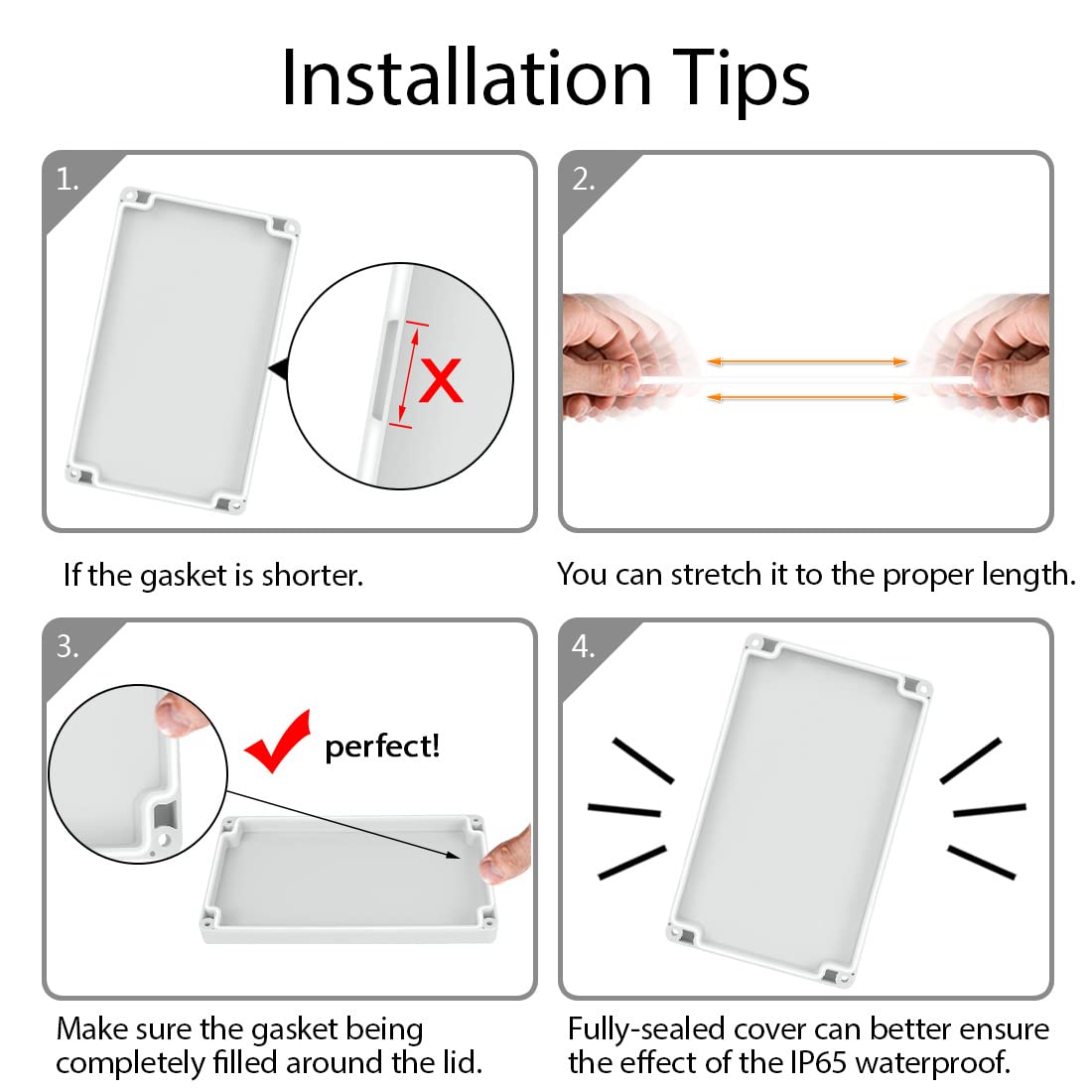 Installation Tips

1.

X

If the gasket is shorter.

2.

You can stretch it to the proper length.

3.

perfect!

Make sure the gasket being completely filled around the lid.

4.

Fully-sealed cover can better ensure the effect of the IP65 waterproof.