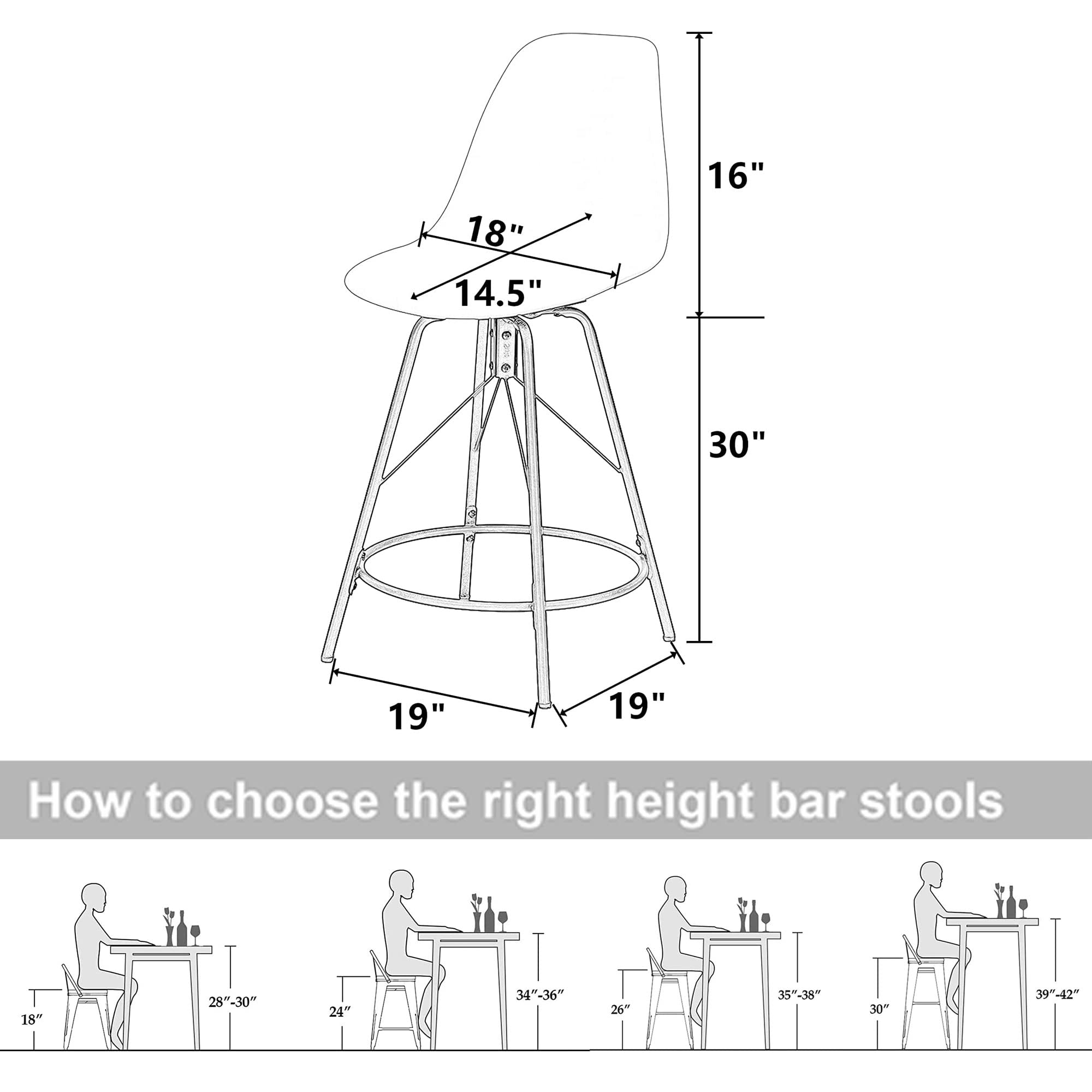 16"

18"

14.5"

30"

19"

19"

How to choose the right height bar stools

18″

28″-30″

24″

34″-36″

26″

35″-38″

30″

39″-42″