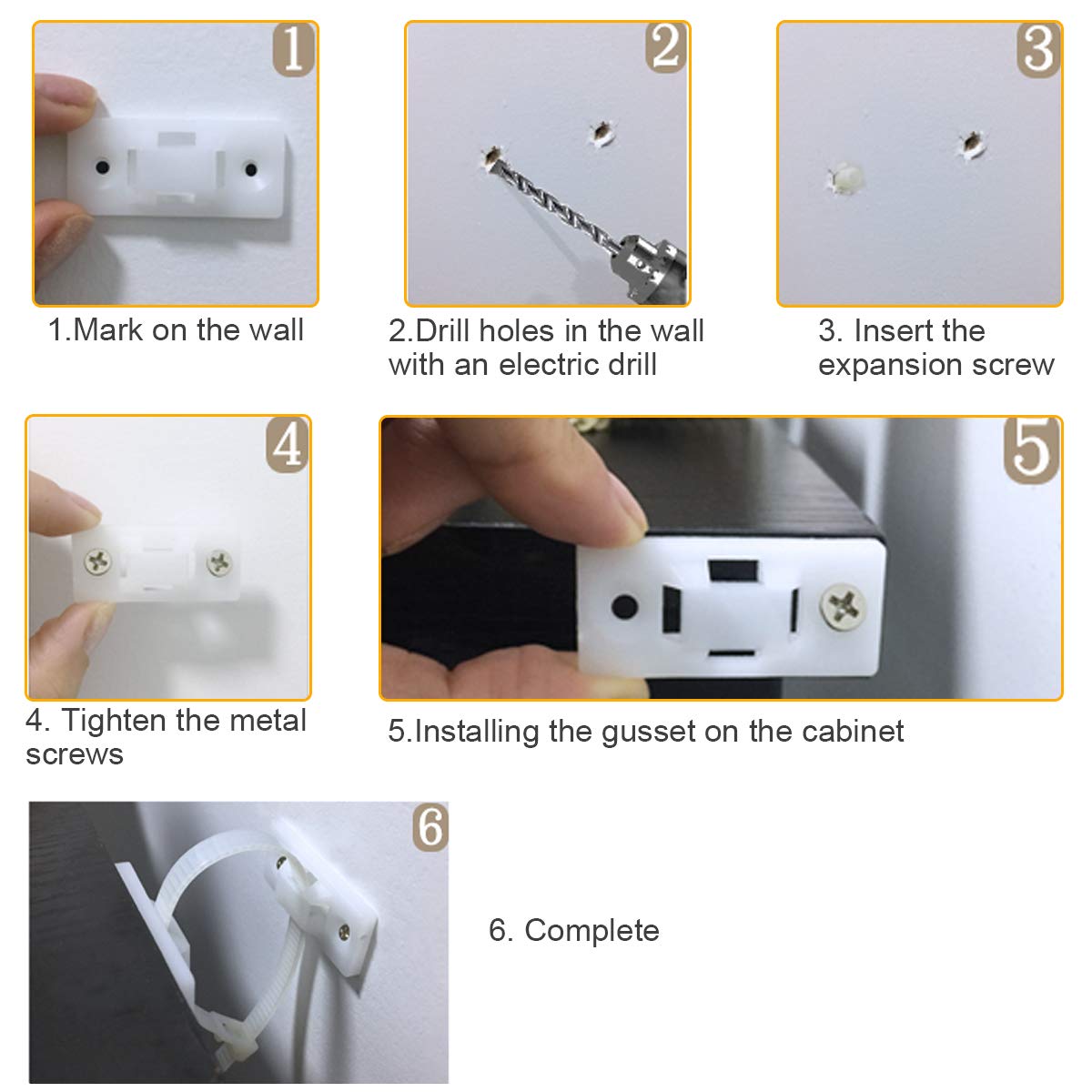 1

1.Mark on the wall

2

2.Drill holes in the wall with an electric drill

3

3. Insert the expansion screw

4

4. Tighten the metal screws

5

5.Installing the gusset on the cabinet

6

6. Complete