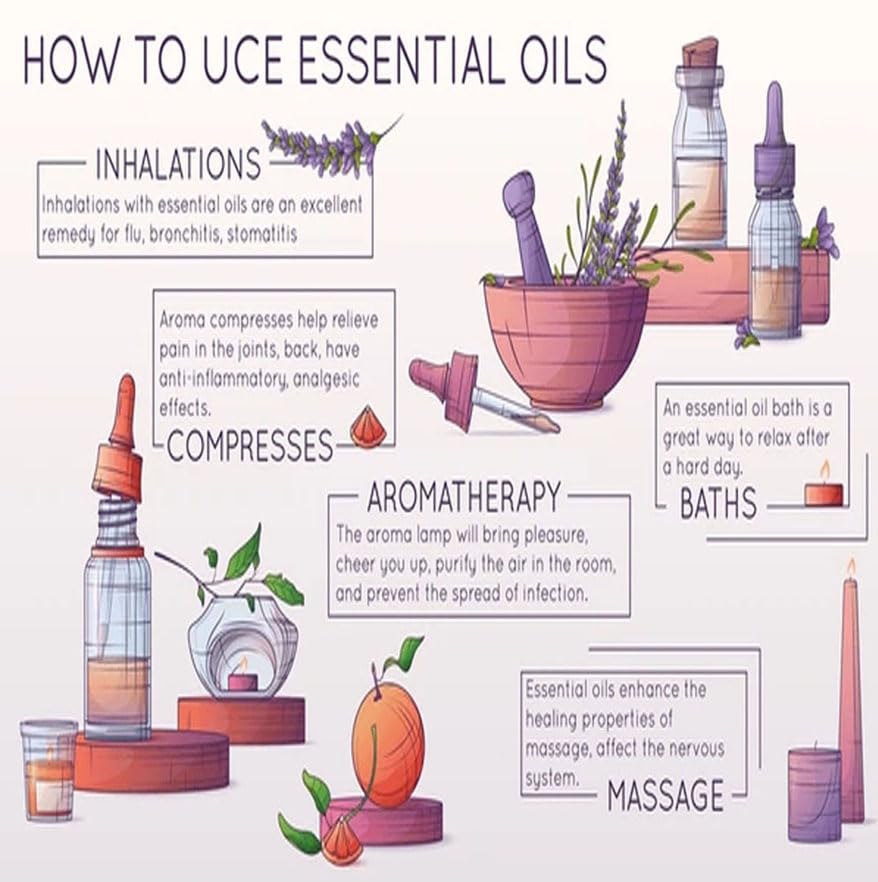 HOW TO UCE ESSENTIAL OILS

INHALATIONS

Inhalations with essential oils are an excellent remedy for flu, bronchitis, stomatitis

Aroma compresses help relieve pain in the joints, back, have anti-inflammatory, analgesic effects.

COMPRESSES

An essential oil bath is a great way to relax after a hard day.

BATHS

AROMATHERAPY

The aroma lamp will bring pleasure, cheer you up, purify the air in the room, and prevent the spread of infection.

Essential oils enhance the healing properties of massage, affect the nervous system.

MASSAGE