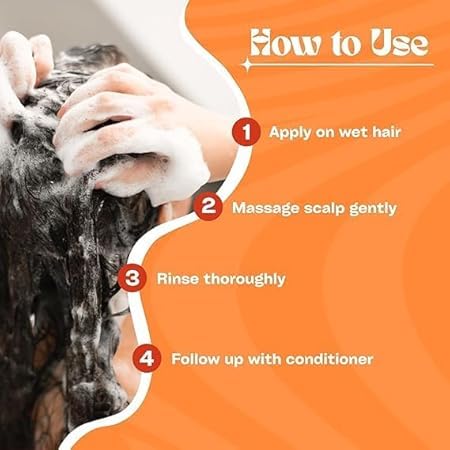 How to Use

1 Apply on wet hair

2 Massage scalp gently

3 Rinse thoroughly

4 Follow up with conditioner