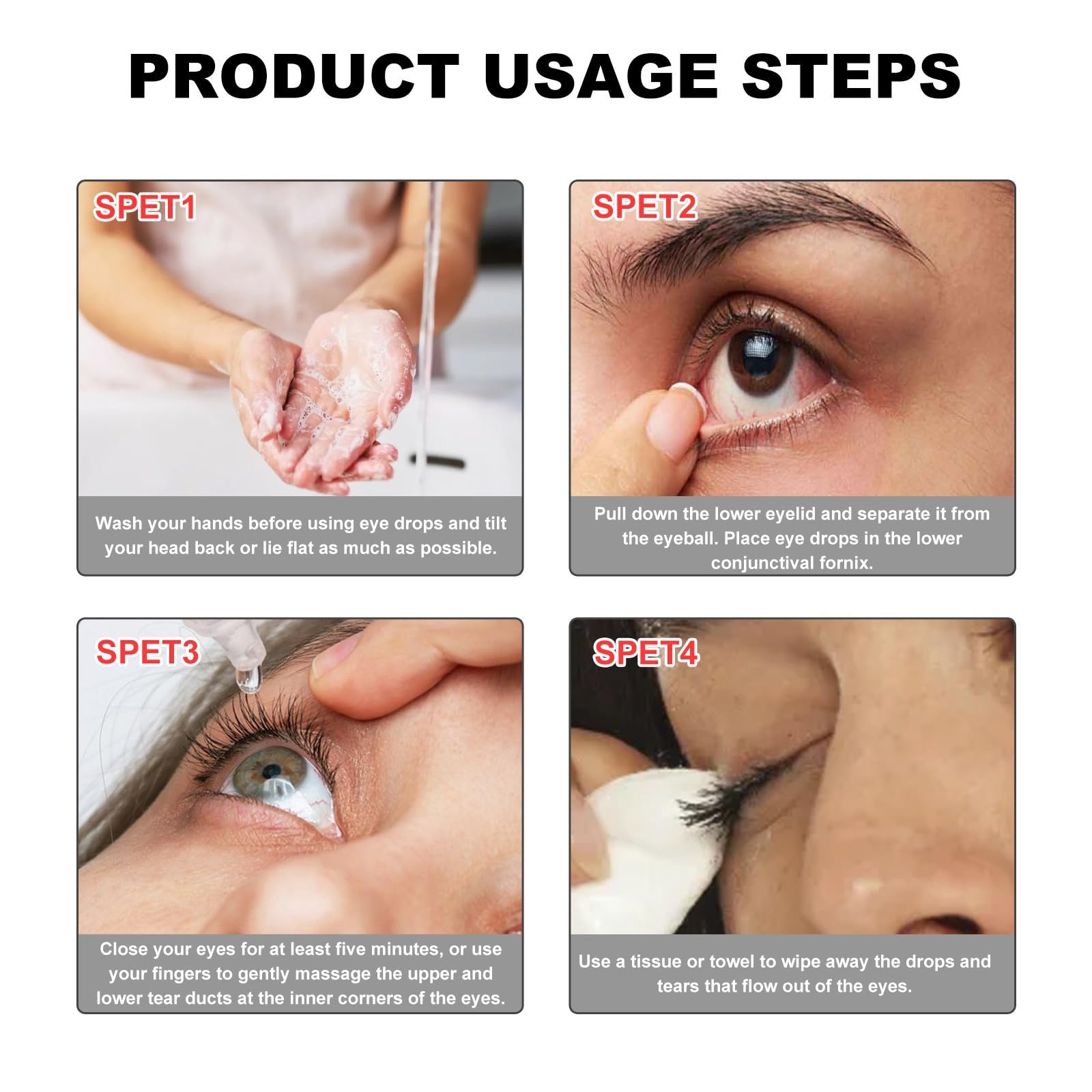 PRODUCT USAGE STEPS

SPET1

Wash your hands before using eye drops and tilt your head back or lie flat as much as possible.

SPET2

Pull down the lower eyelid and separate it from the eyeball. Place eye drops in the lower conjunctival fornix.

SPET3

Close your eyes for at least five minutes, or use your fingers to gently massage the upper and lower tear ducts at the inner corners of the eyes.

SPET4

Use a tissue or towel to wipe away the drops and tears that flow out of the eyes.