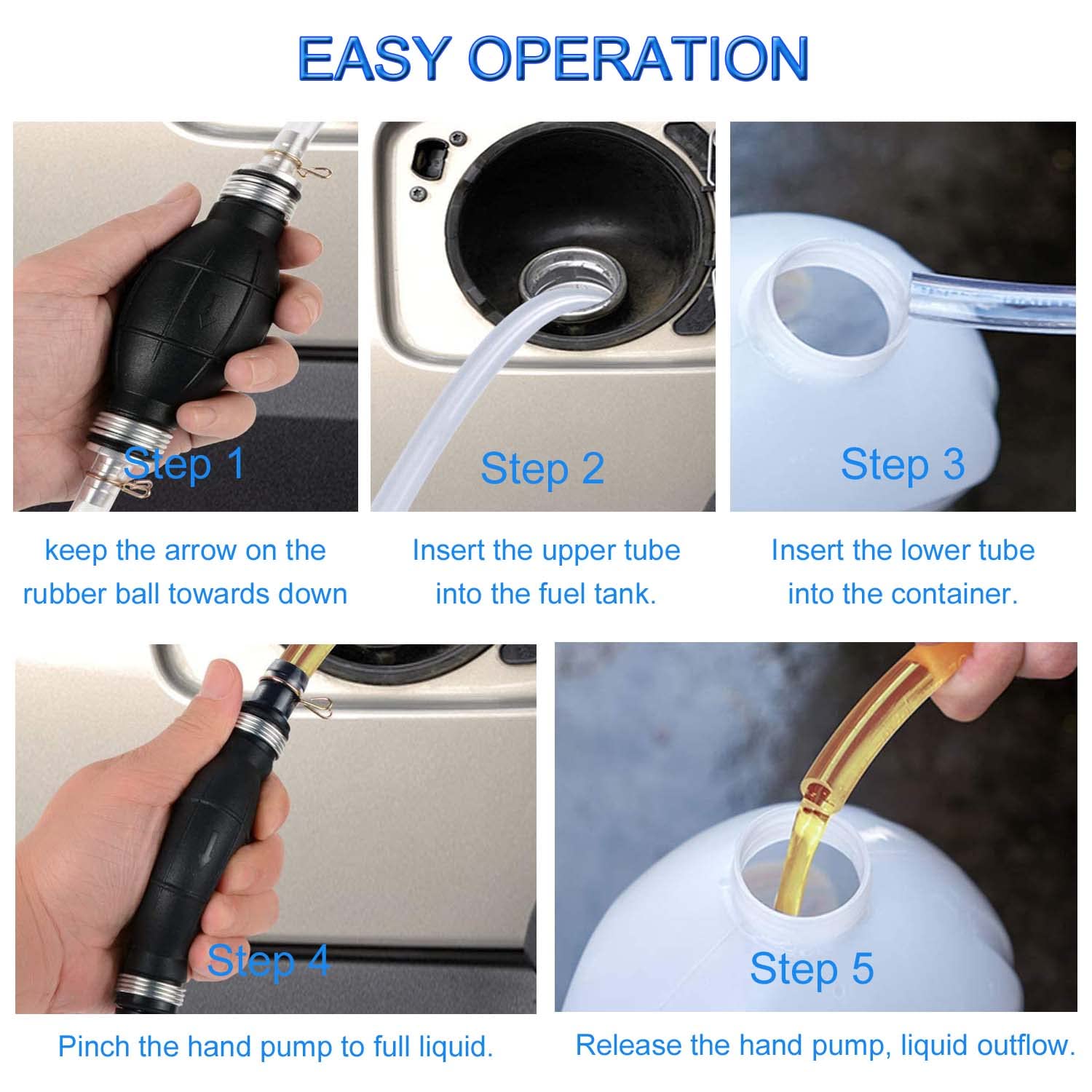 EASY OPERATION

Step 1

keep the arrow on the rubber ball towards down

Step 2

Insert the upper tube into the fuel tank.

Step 3

Insert the lower tube into the container.

Step 4

Pinch the hand pump to full liquid.

Step 5

Release the hand pump, liquid outflow.