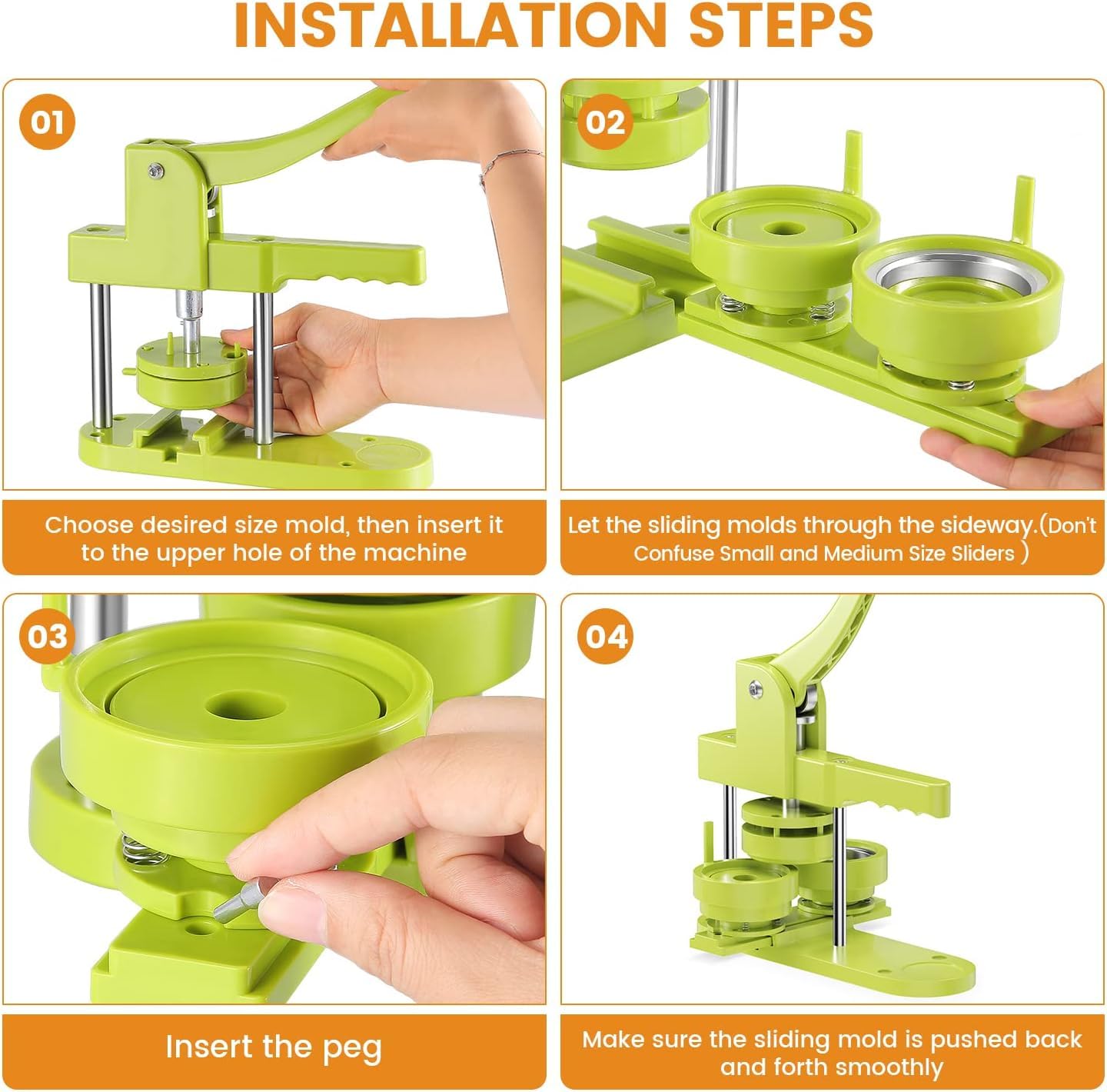 INSTALLATION STEPS

01

Choose desired size mold, then insert it to the upper hole of the machine

02

Let the sliding molds through the sideway.(Don't Confuse Small and Medium Size Sliders )

03

Insert the peg

04

Make sure the sliding mold is pushed back and forth smoothly