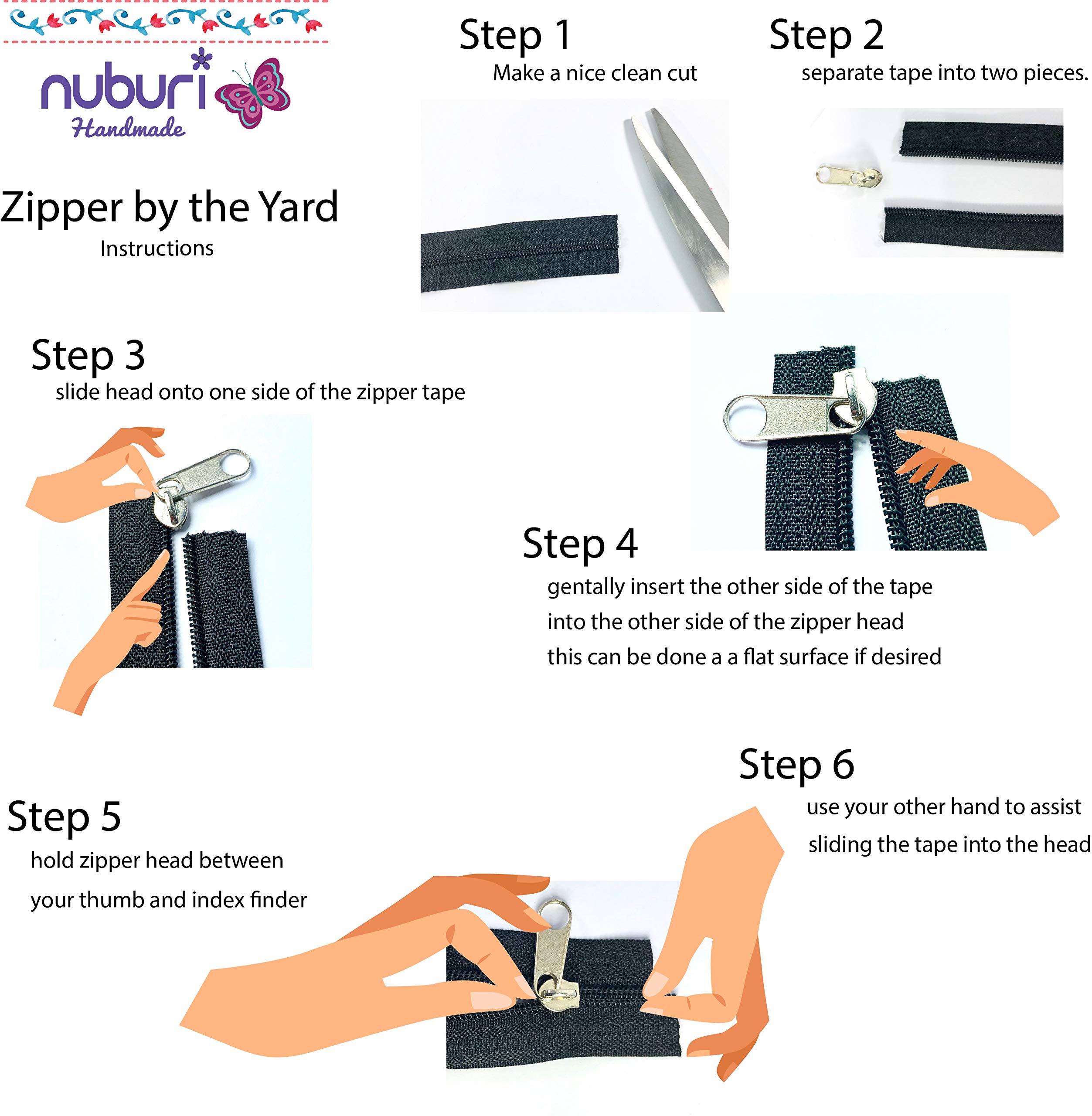 nuburi
Handmade

Zipper by the Yard
Instructions

Step 1
Make a nice clean cut

Step 2
separate tape into two pieces.

Step 3
slide head onto one side of the zipper tape

Step 4
gentally insert the other side of the tape into the other side of the zipper head this can be done a a flat surface if desired

Step 5
hold zipper head between your thumb and index finder

Step 6
use your other hand to assist sliding the tape into the head