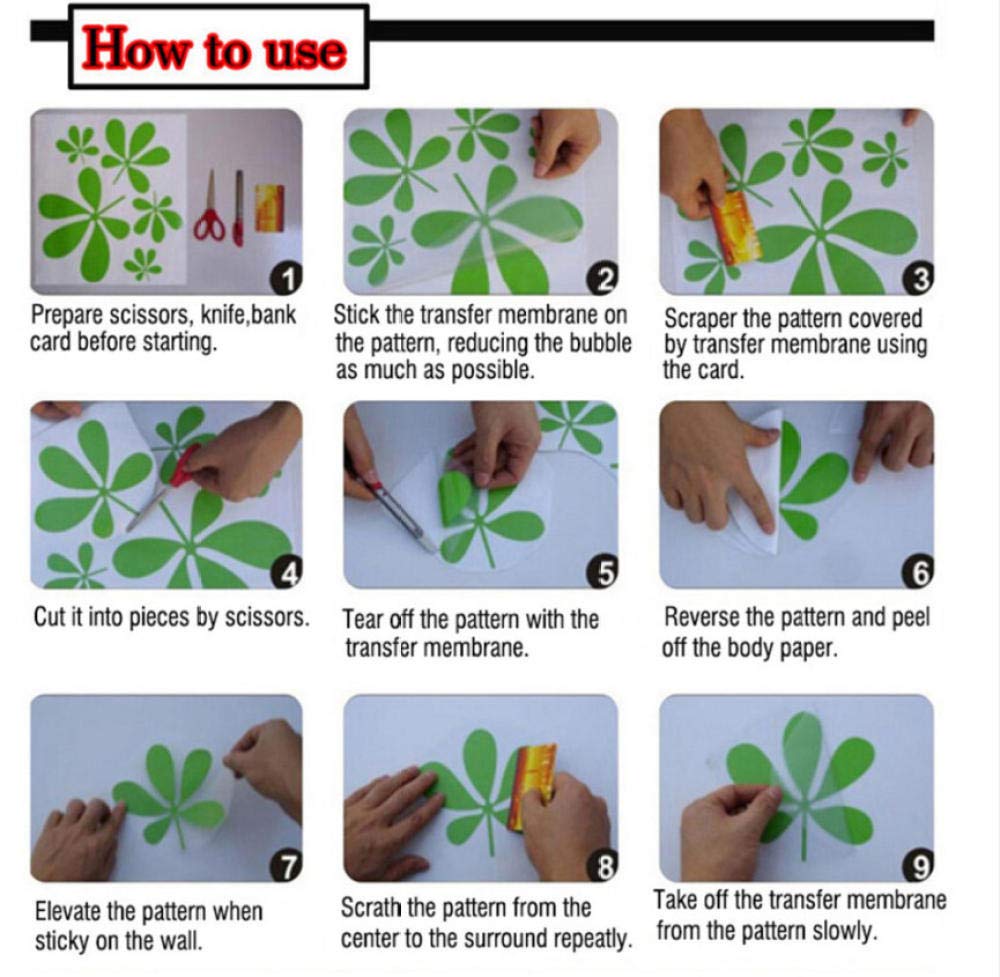 How to use

1
Prepare scissors, knife,bank card before starting.

2
Stick the transfer membrane on the pattern, reducing the bubble as much as possible.

3
Scraper the pattern covered by transfer membrane using the card.

4
Cut it into pieces by scissors.

5
Tear off the pattern with the transfer membrane.

6
Reverse the pattern and peel off the body paper.

7
Elevate the pattern when sticky on the wall.

8
Scrath the pattern from the center to the surround repeatly.

9
Take off the transfer membrane from the pattern slowly.